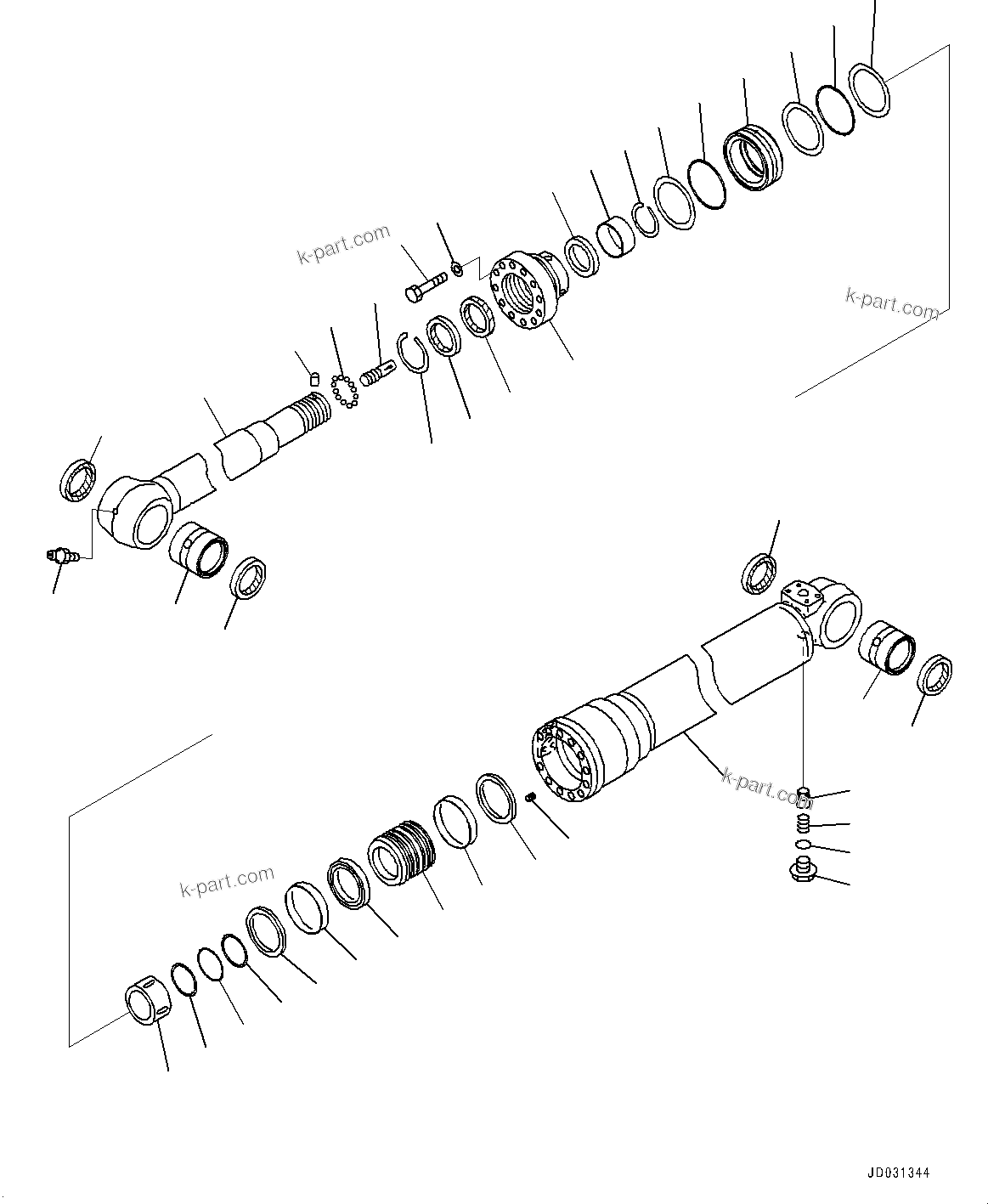 k-part.com

k-part.com

k-part.com

k-part.com

JD031344