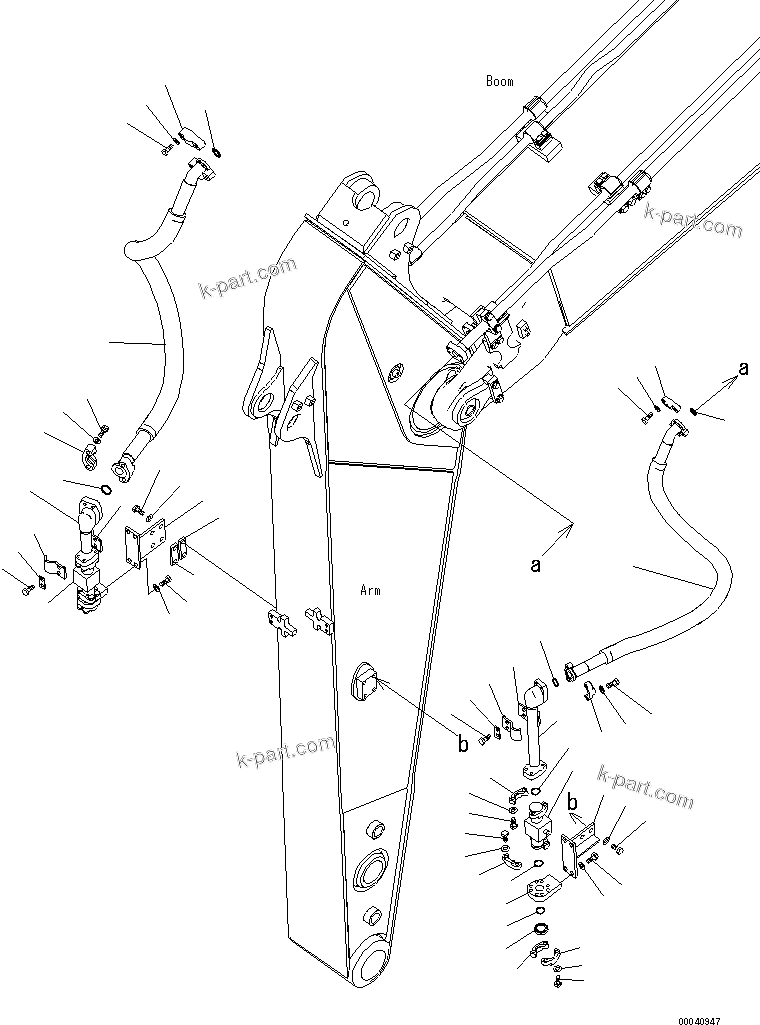 Boom

k-part.com

k-part.com

a

a

Arm

b

k-part.com

k-part.com

b

00040947