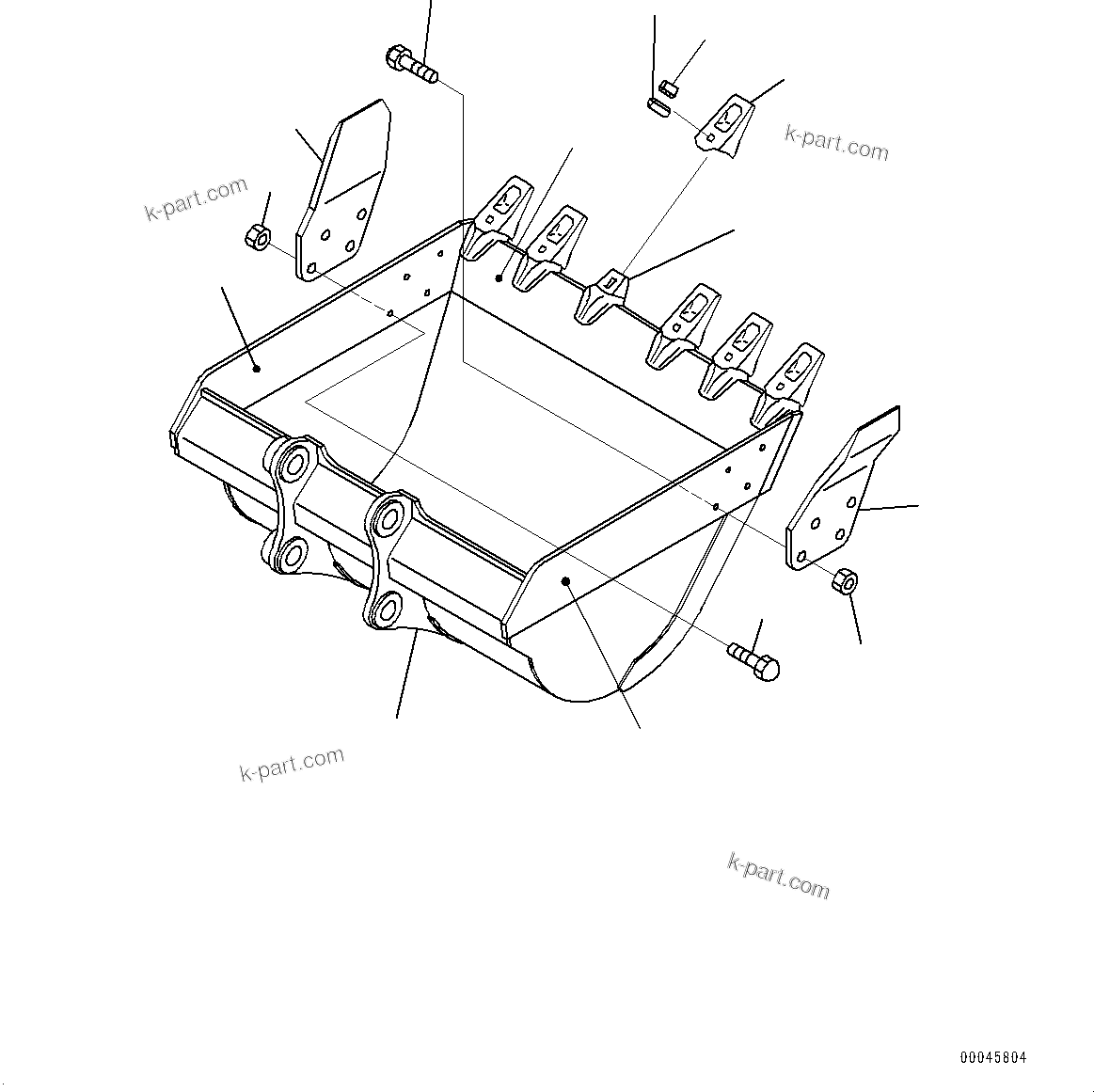 k-part.com

k-part.com

k-part.com

k-part.com

00045804