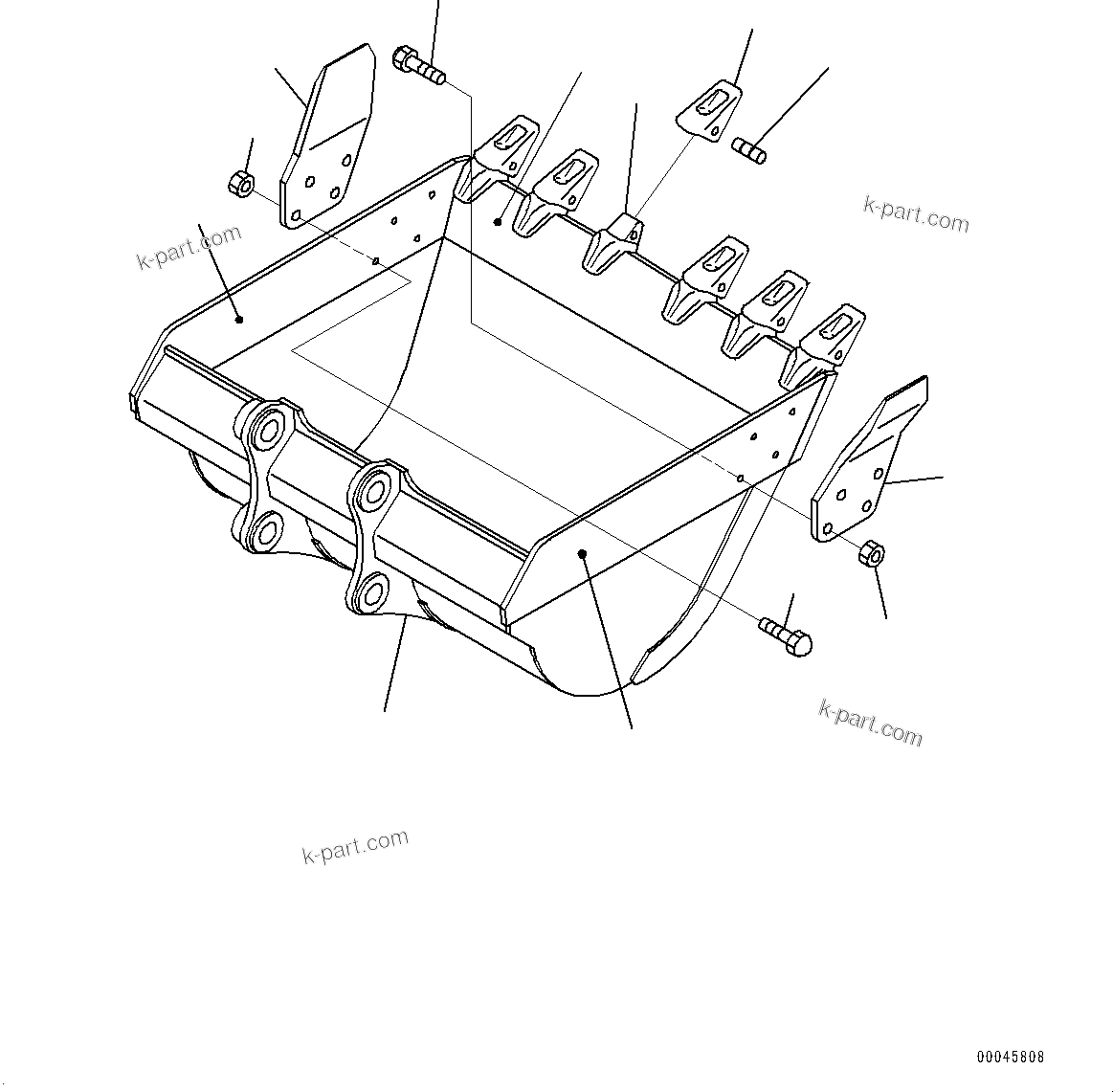 k-part.com

k-part.com

k-part.com

k-part.com

00045808