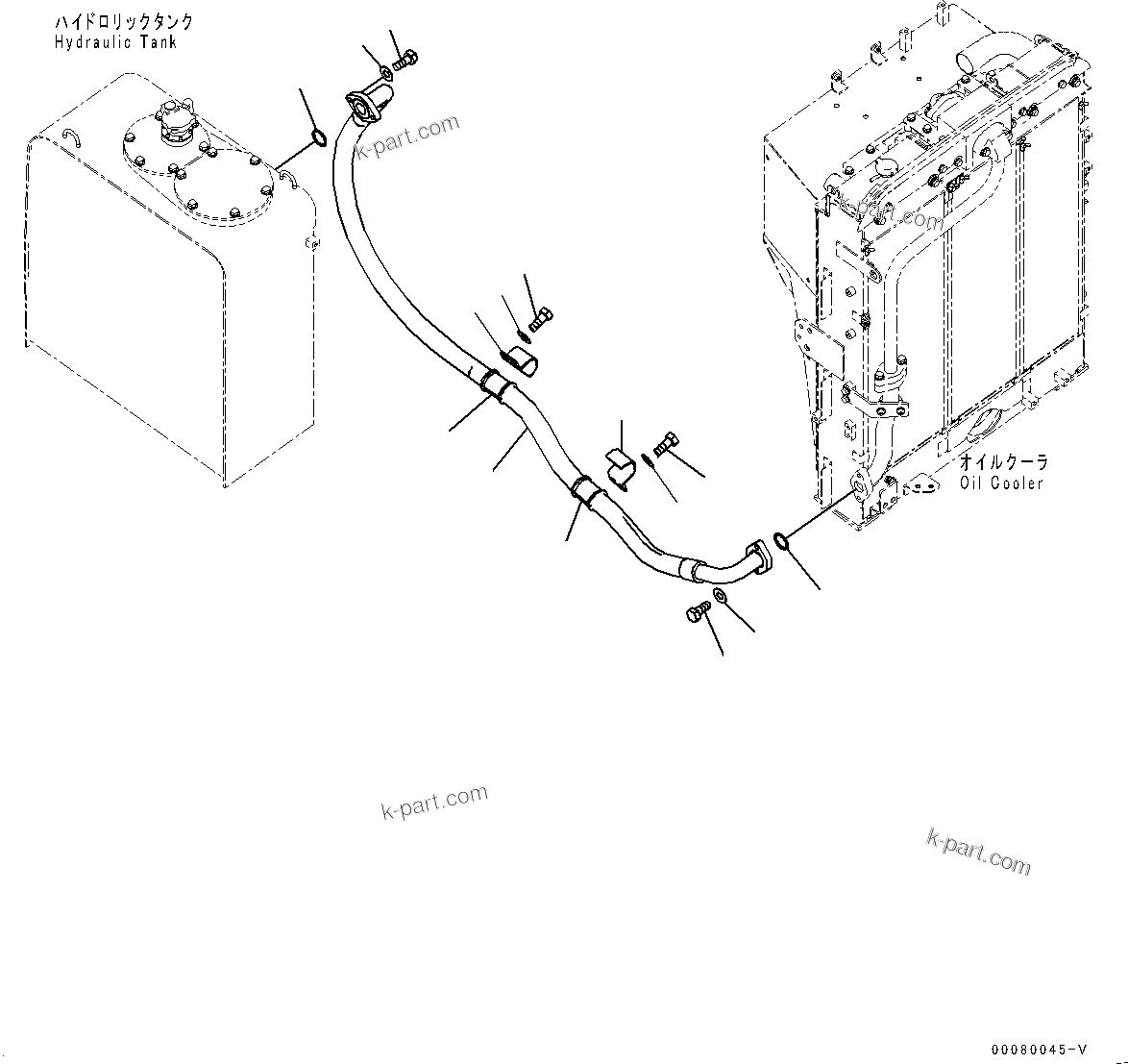 ハイドロリックタンク
Hydraulic Tank

k-part.com

k-part.com

オイルクーラ
Oil Cooler

k-part.com

k-part.com

00080045-V