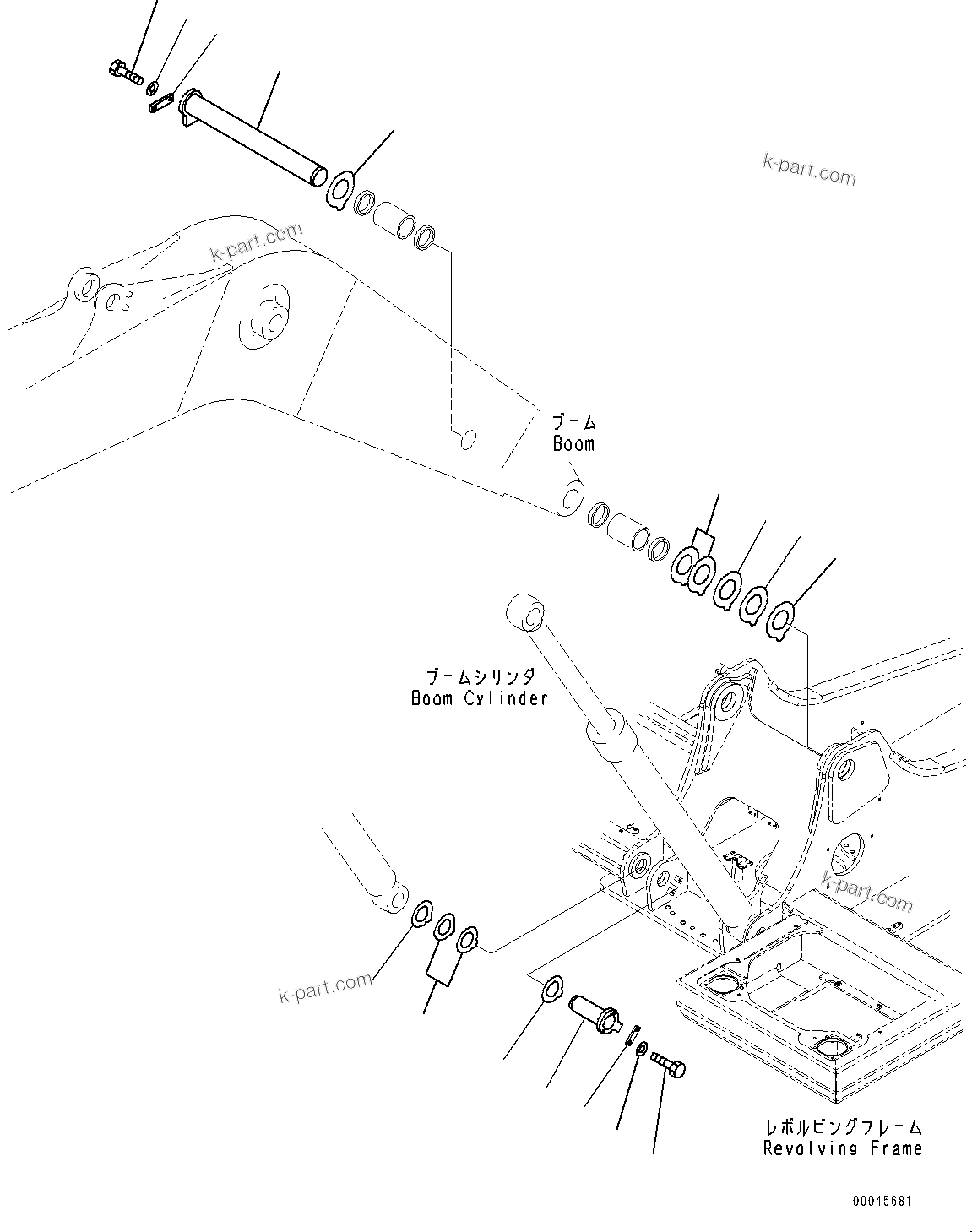 k-part.com

k-part.com

ブーム
Boom

ブームシリンダ
Boom Cylinder

k-part.com

k-part.com

レボルビングフレーム
Revolving Frame

00045681