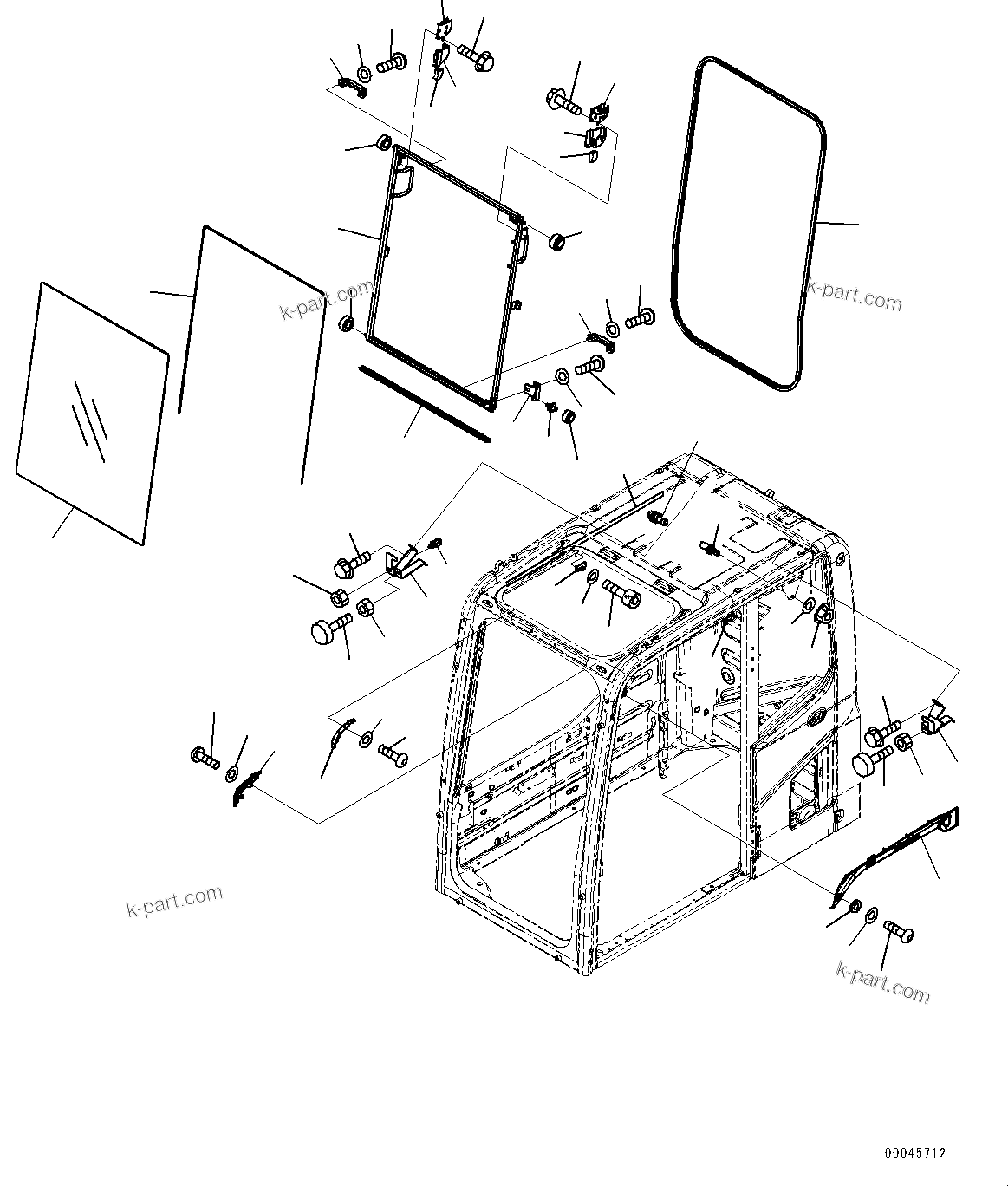 k-part.com

k-part.com

k-part.com

k-part.com

00045712