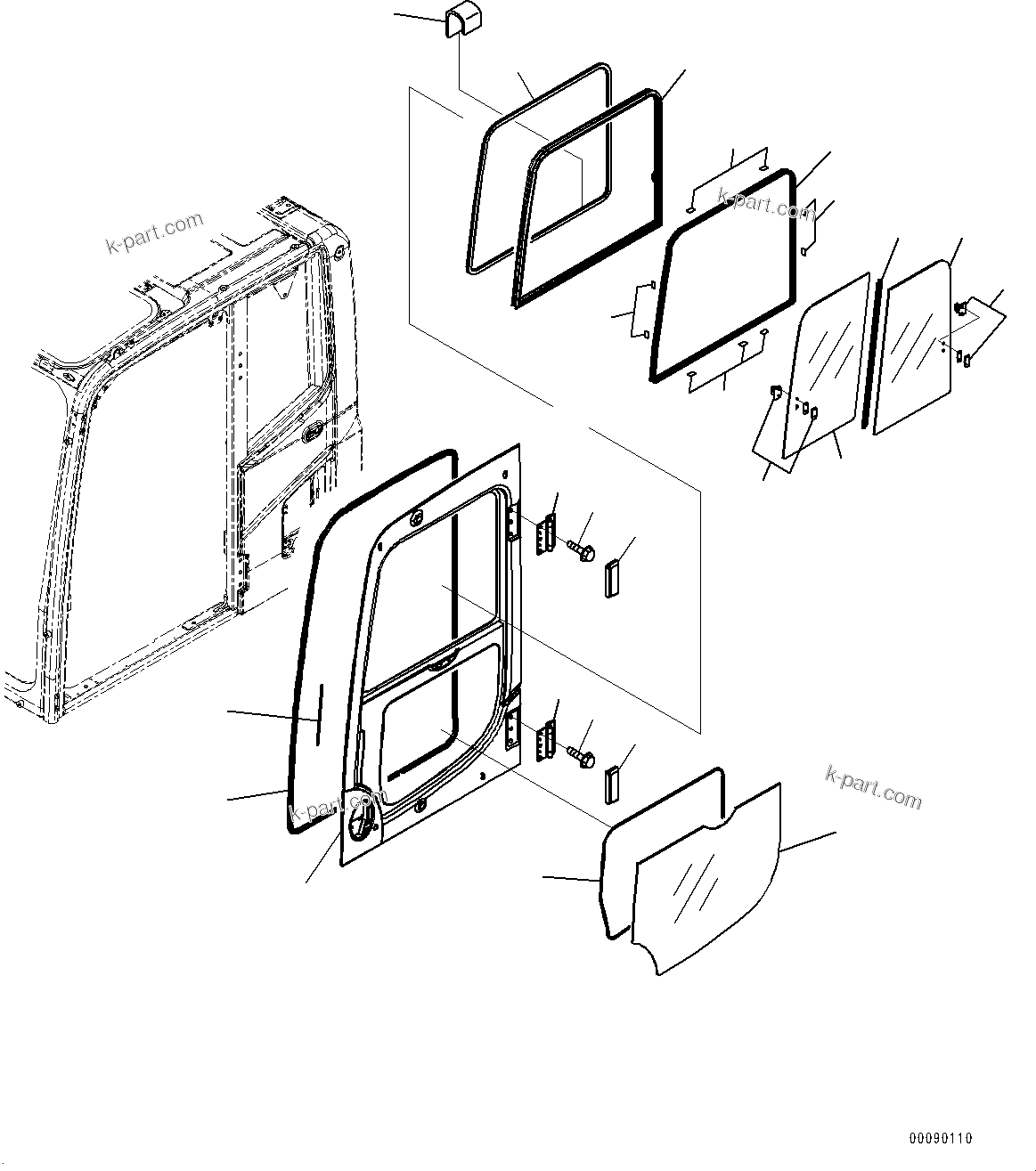 k-part.com

k-part.com

k-part.com

k-part.com

00090110