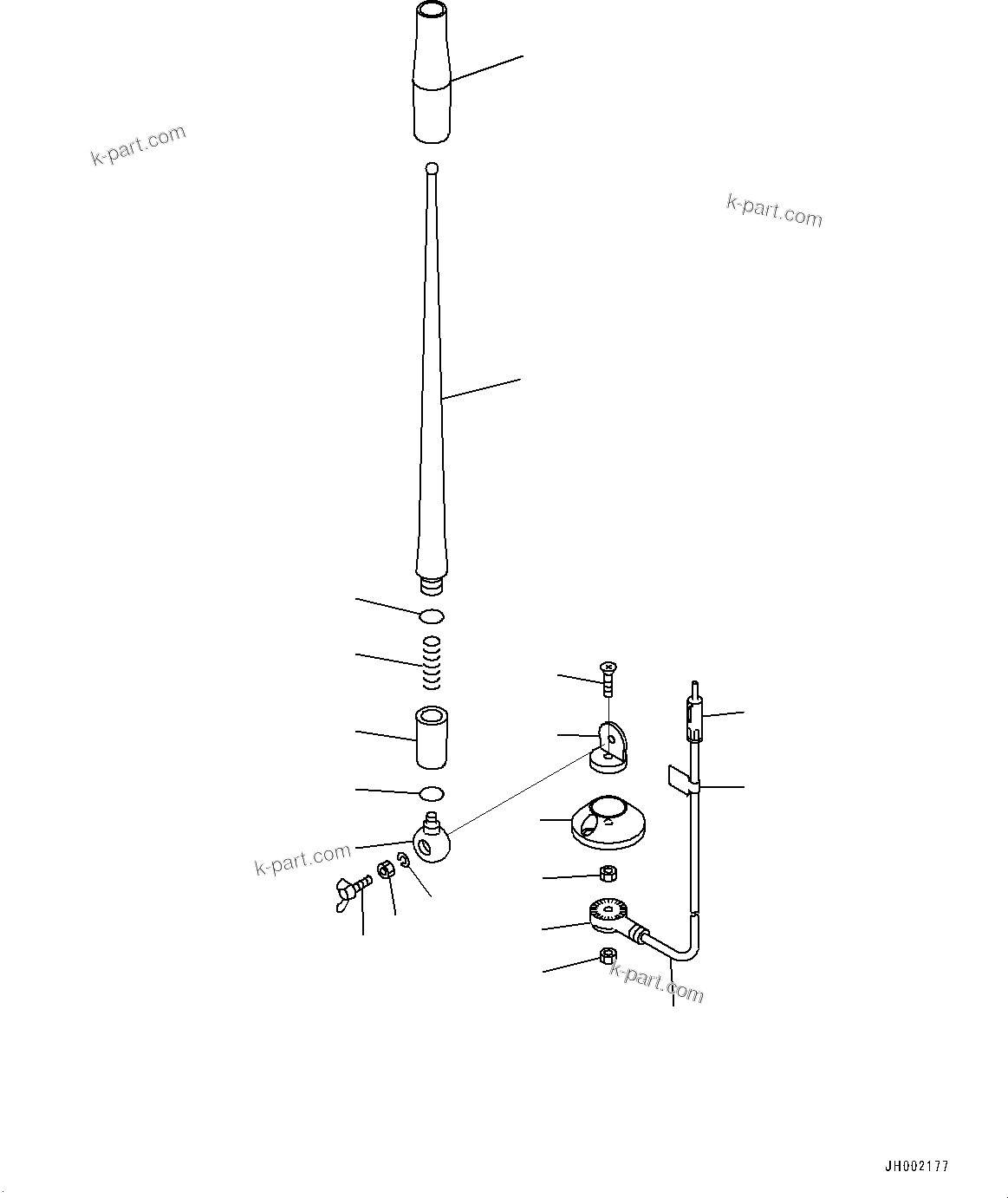 k-part.com

k-part.com

k-part.com

k-part.com

JH002177