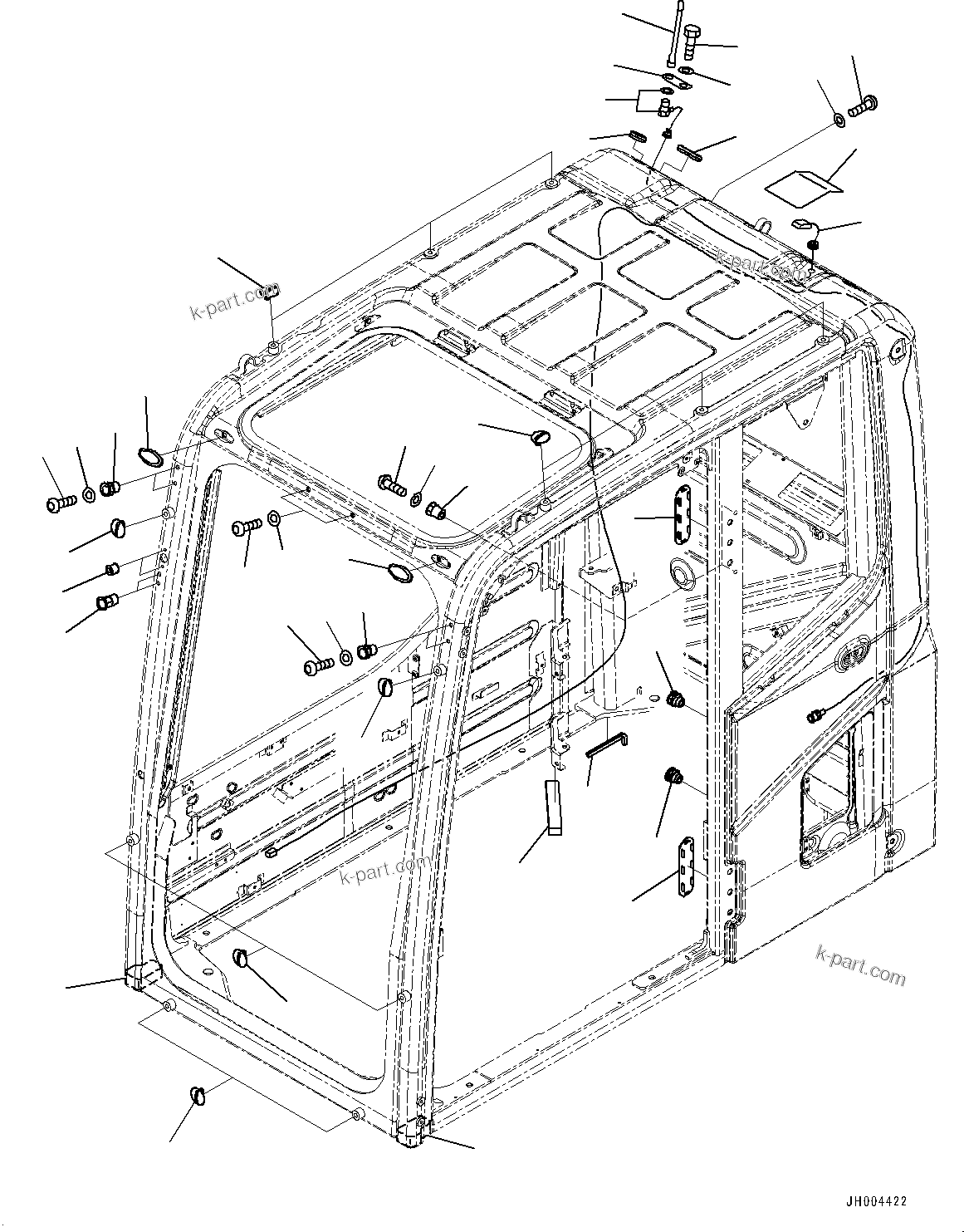 k-part.com
k-part.com
k-part.com
k-part.com
JH004422