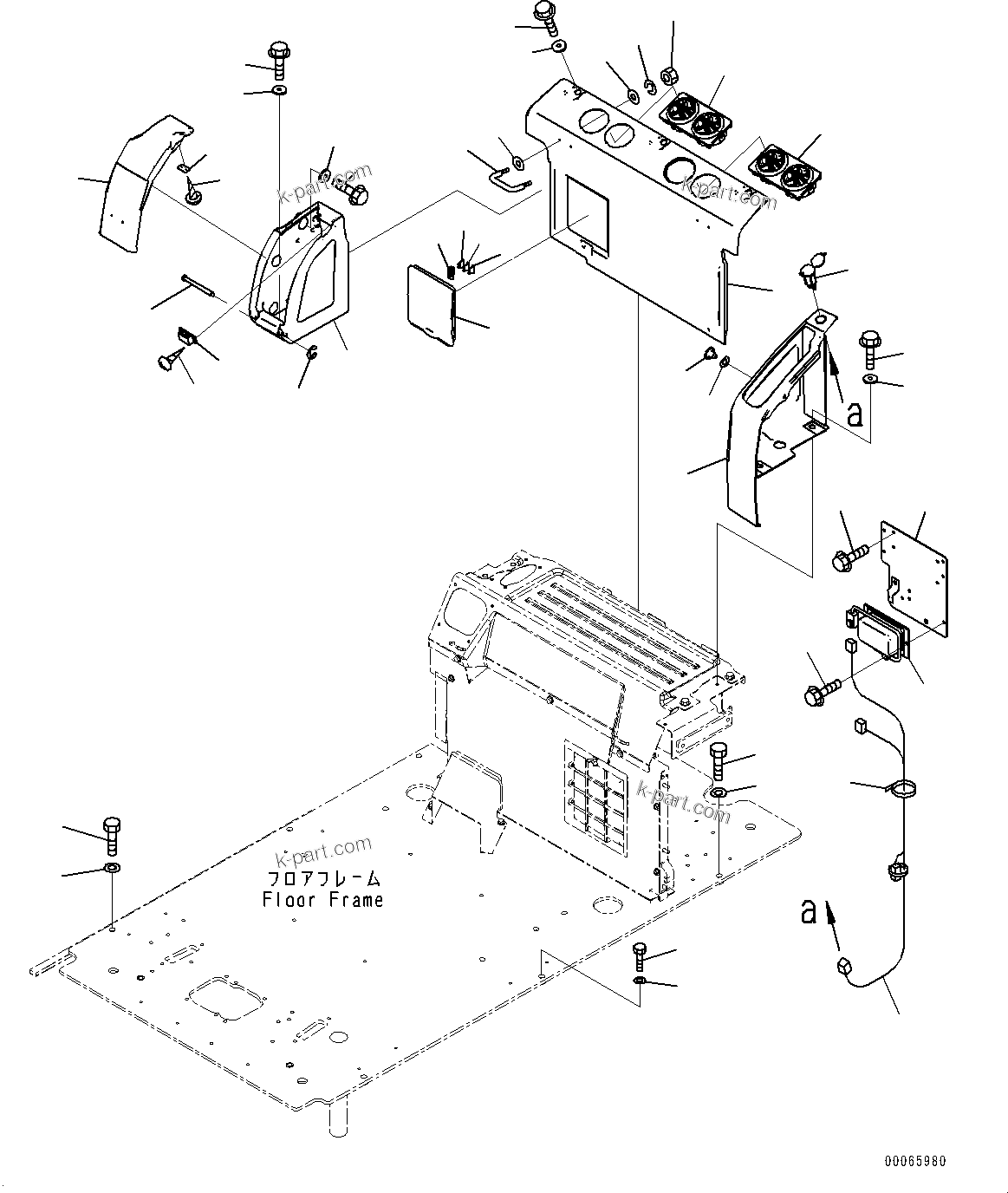 k-part.com

k-part.com

a

k-part.com

k-part.com

フロアフレーム
Floor Frame

a

00065980