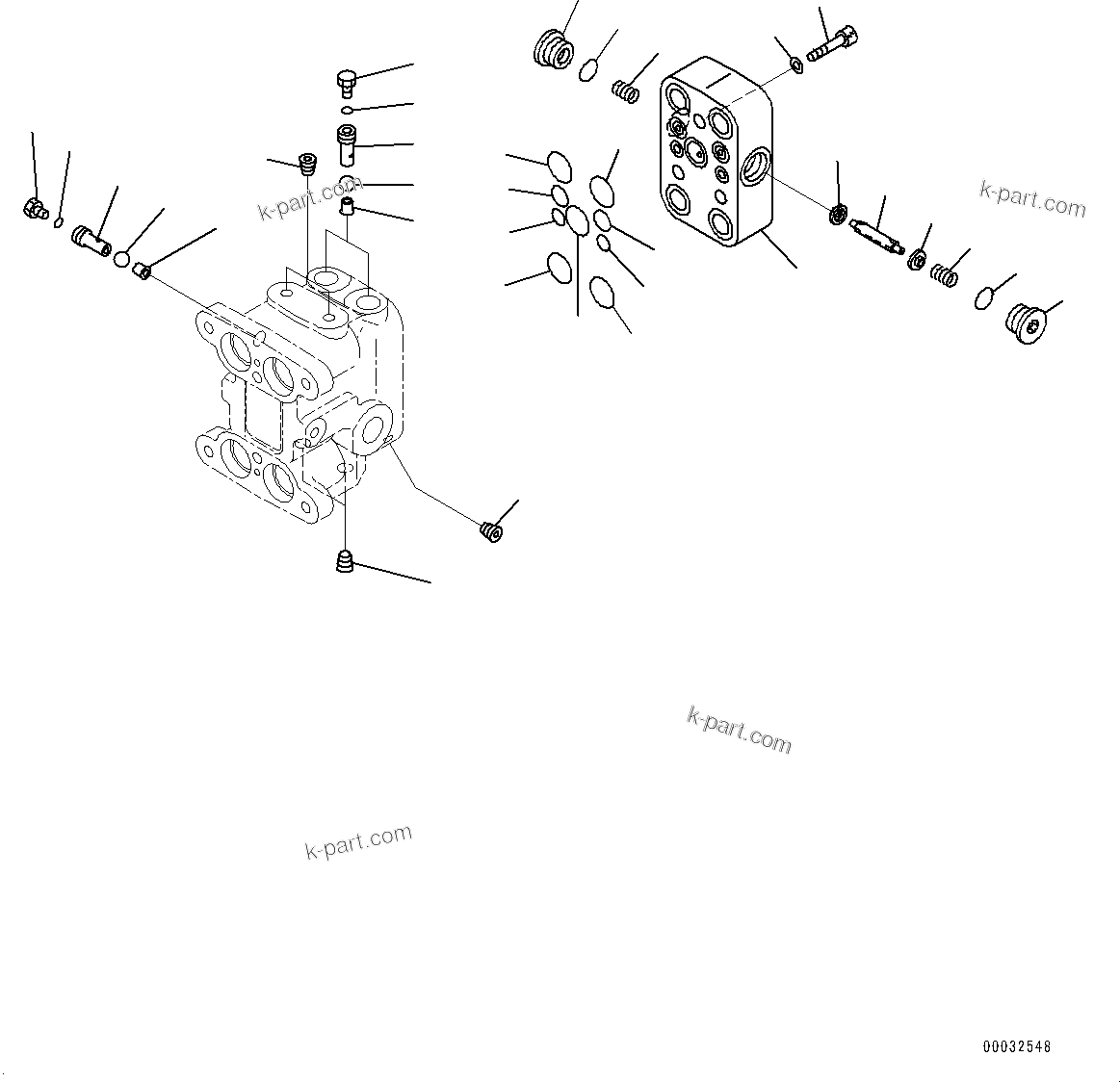 k-part.com

k-part.com

k-part.com

k-part.com

00032548