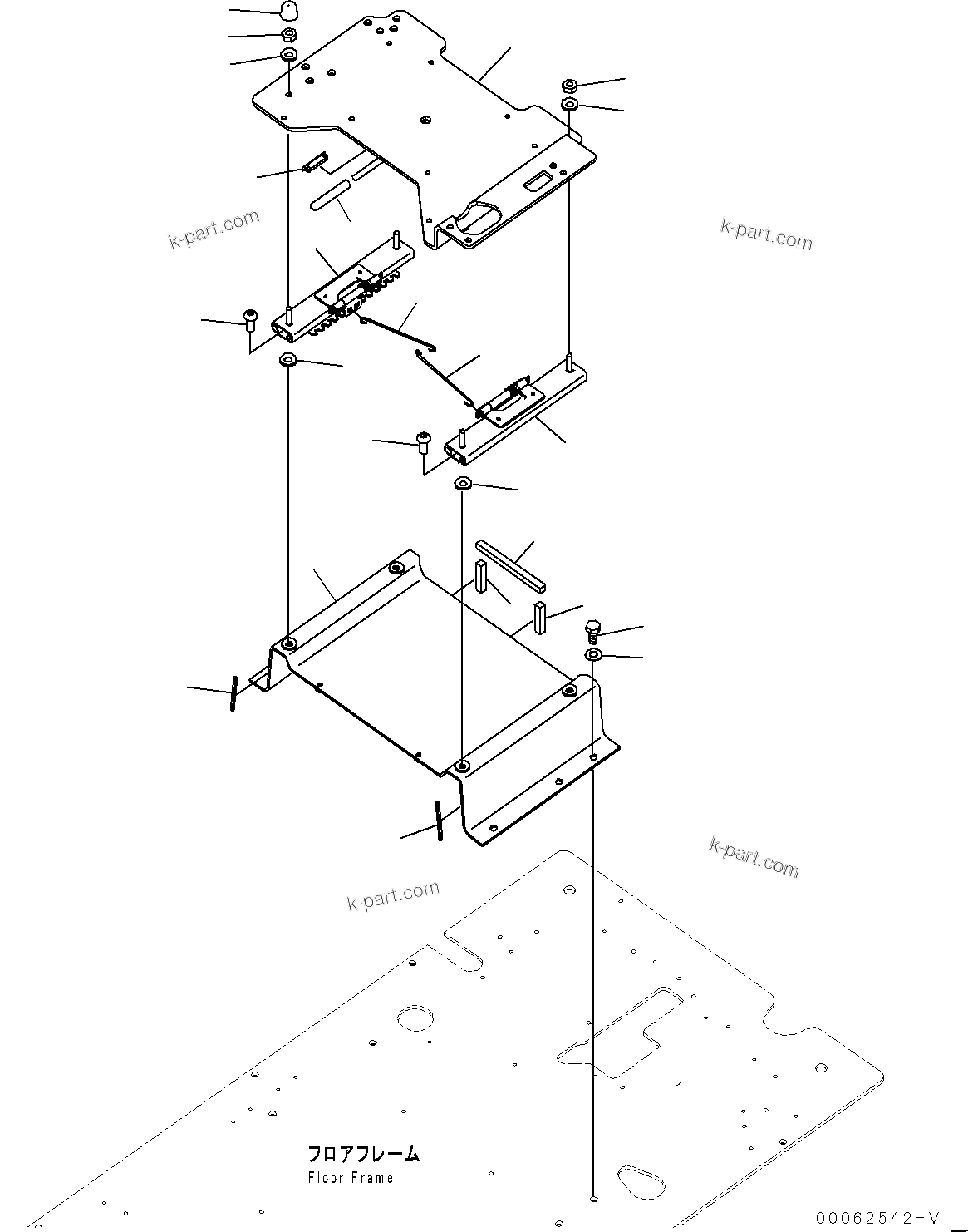 k-part.com

k-part.com

k-part.com

k-part.com

フロアフレーム
Floor Frame

00062542-V