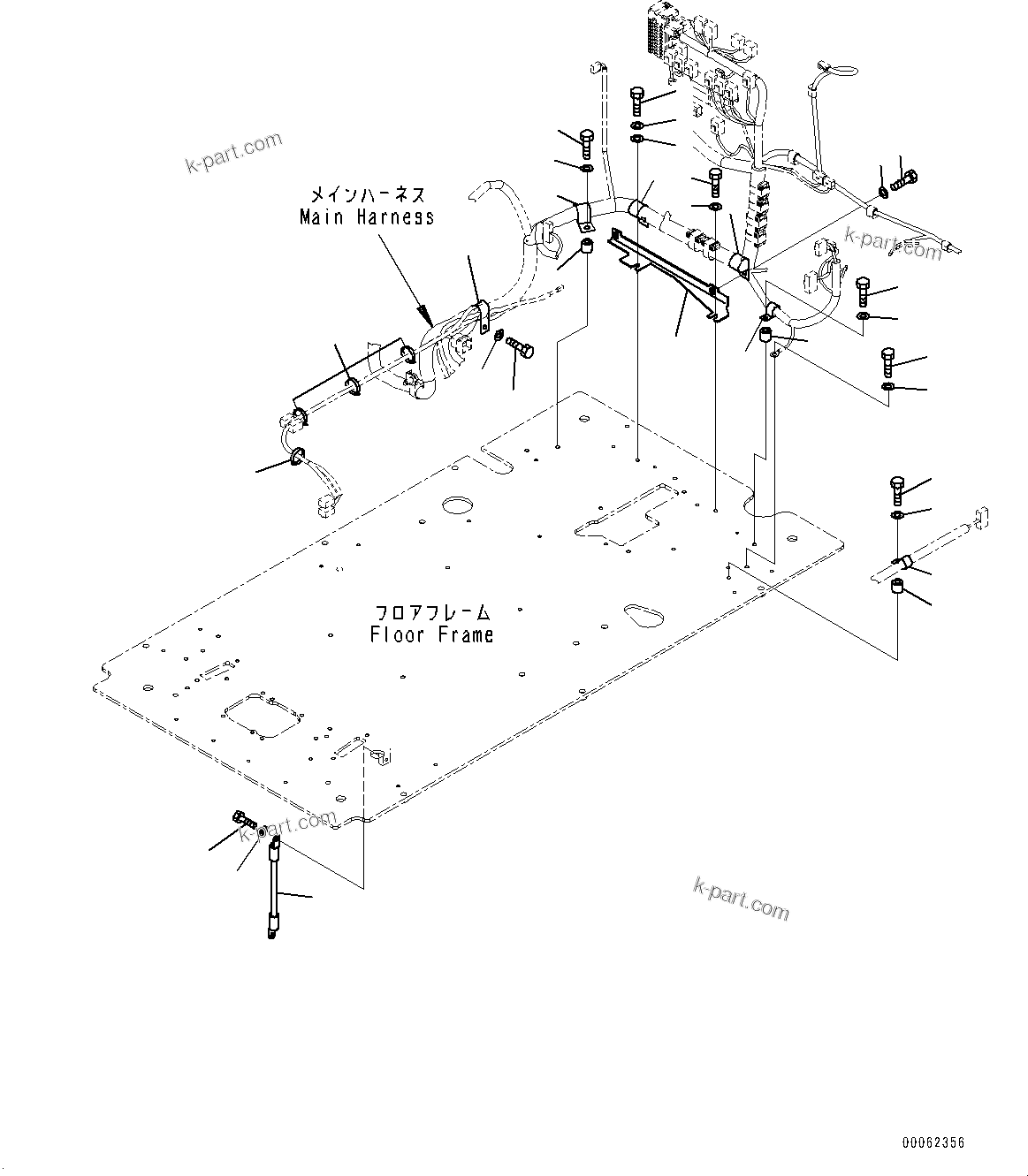 k-part.com

メインハーネス
Main Harness

k-part.com

フロアフレーム
Floor Frame

k-part.com

k-part.com

00062356