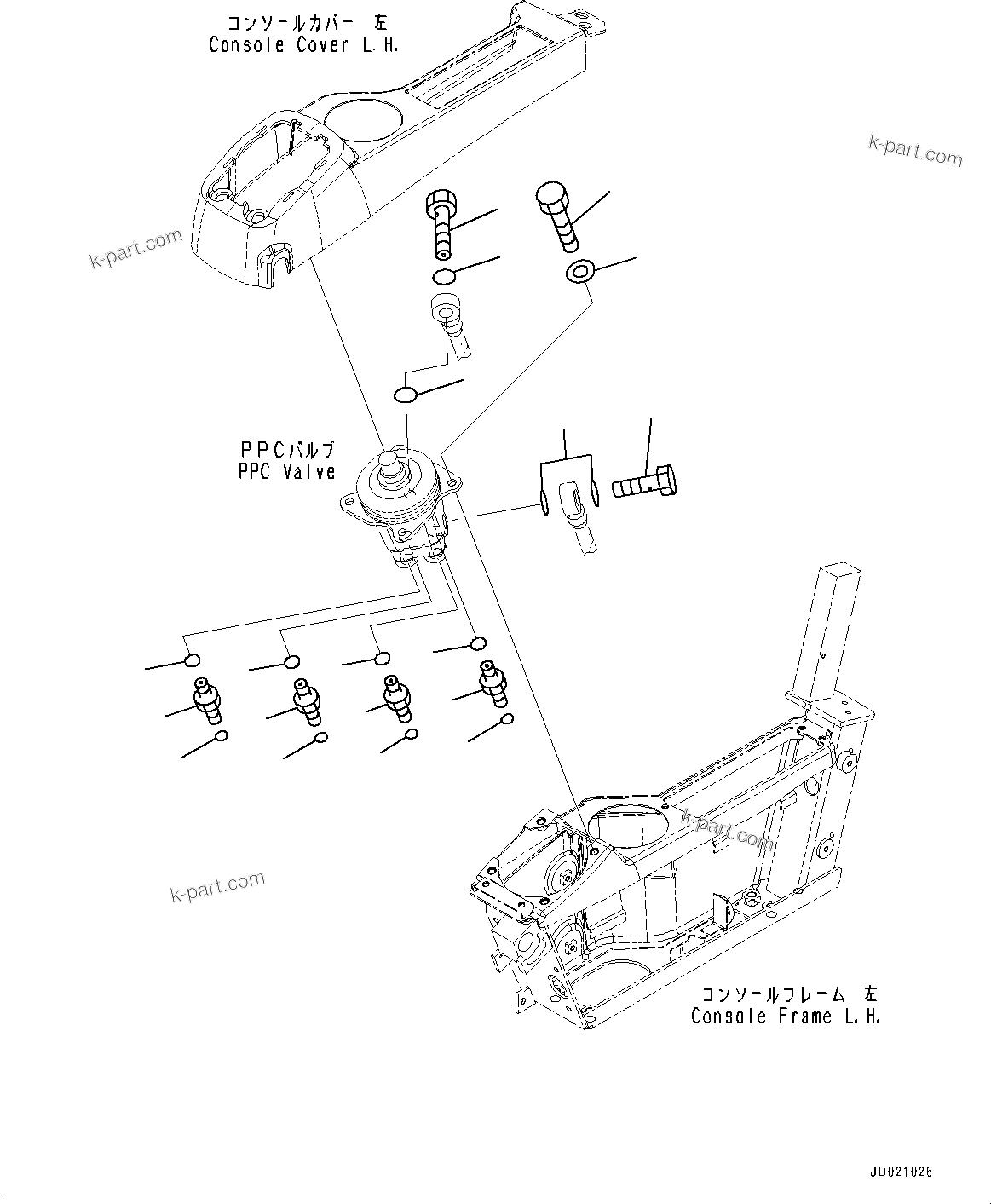 コンソールカバー 左
Console Cover L.H.

k-part.com

k-part.com

PPCバルブ
PPC Valve

k-part.com

k-part.com

コンソールフレーム 左
Console Frame L.H.

JD021026