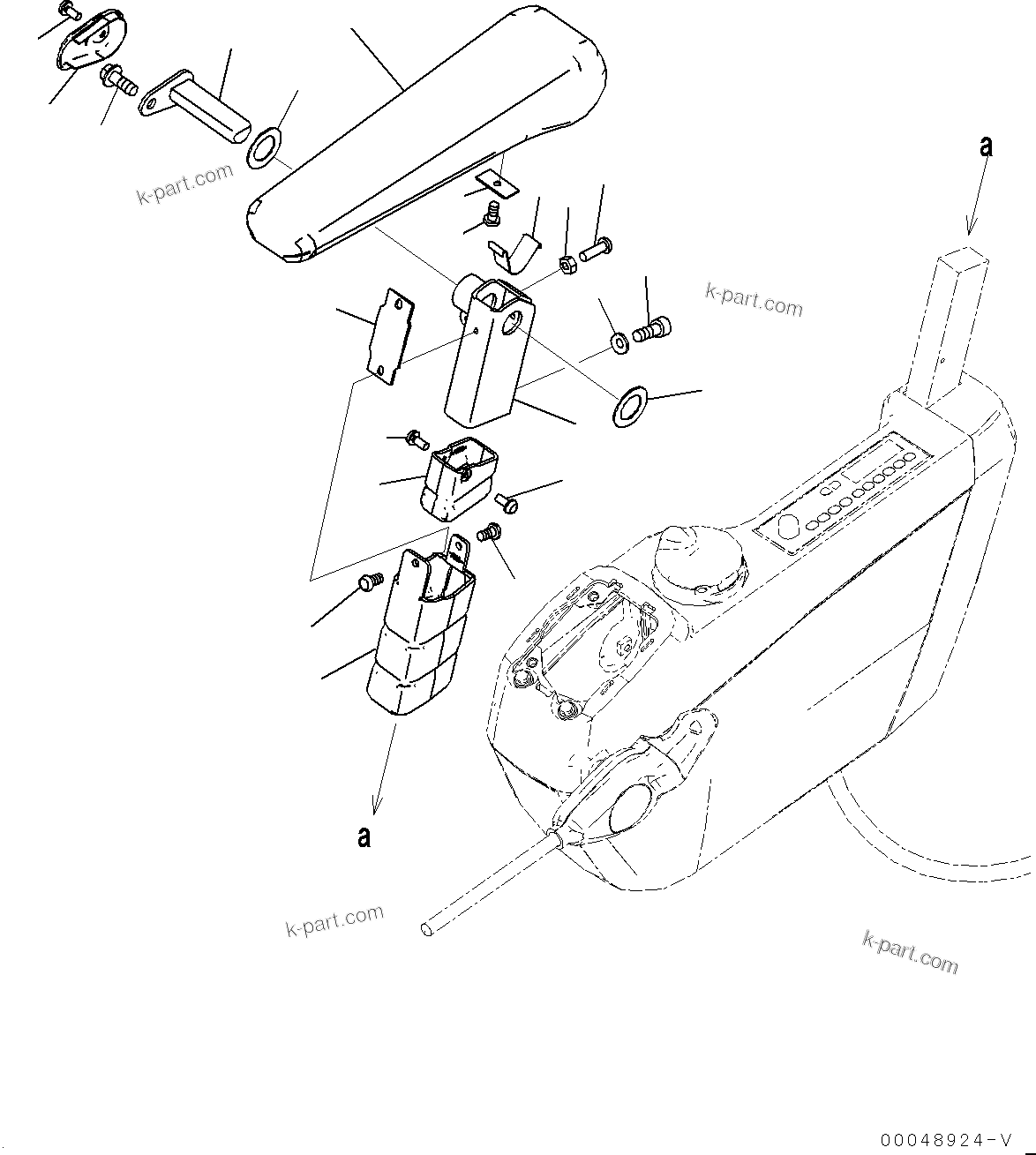 k-part.com

a

k-part.com

a

k-part.com

k-part.com

00048924-V