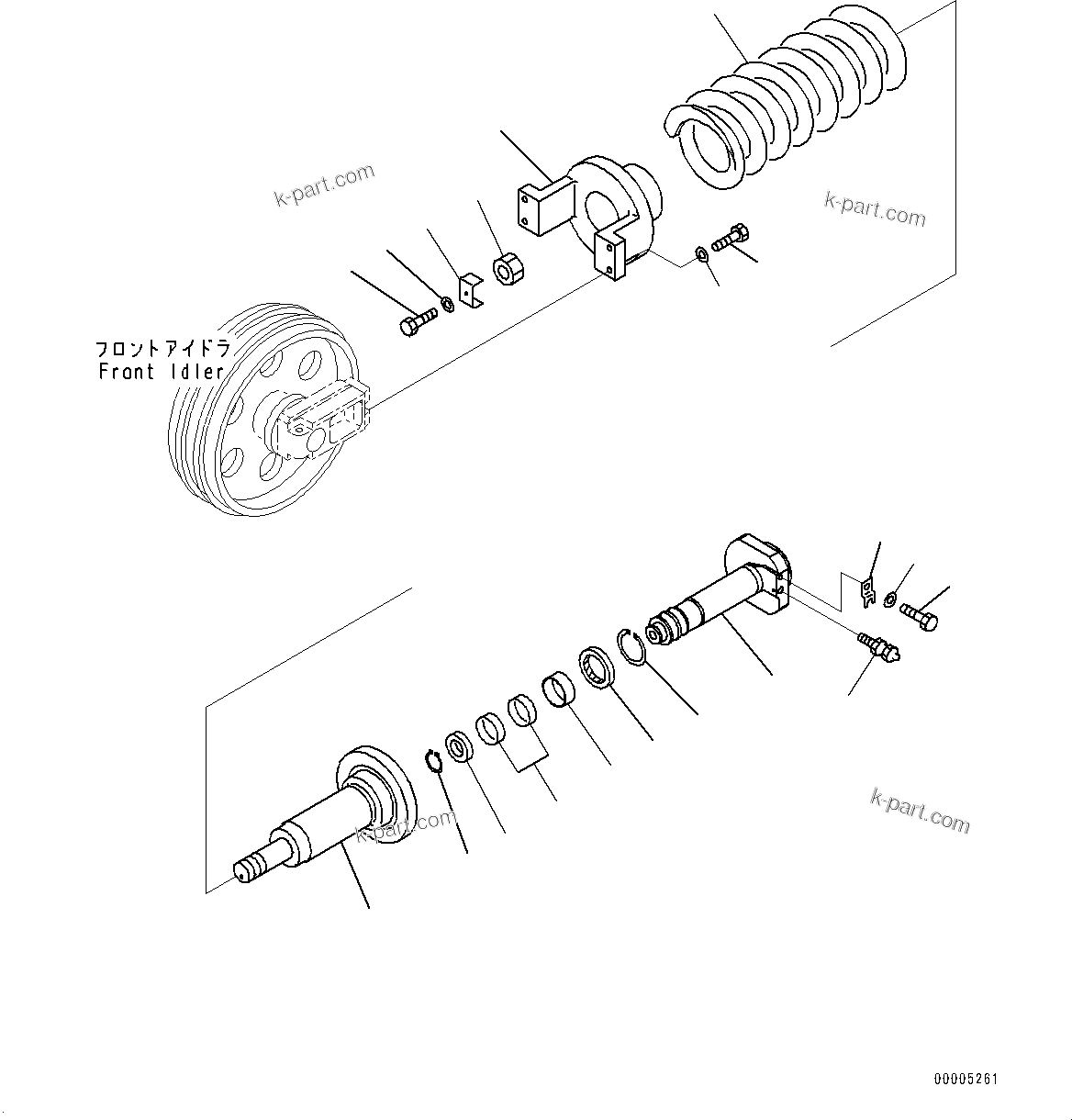 k-part.com

k-part.com

フロントアイドラ
Front Idler

k-part.com

k-part.com

00005261