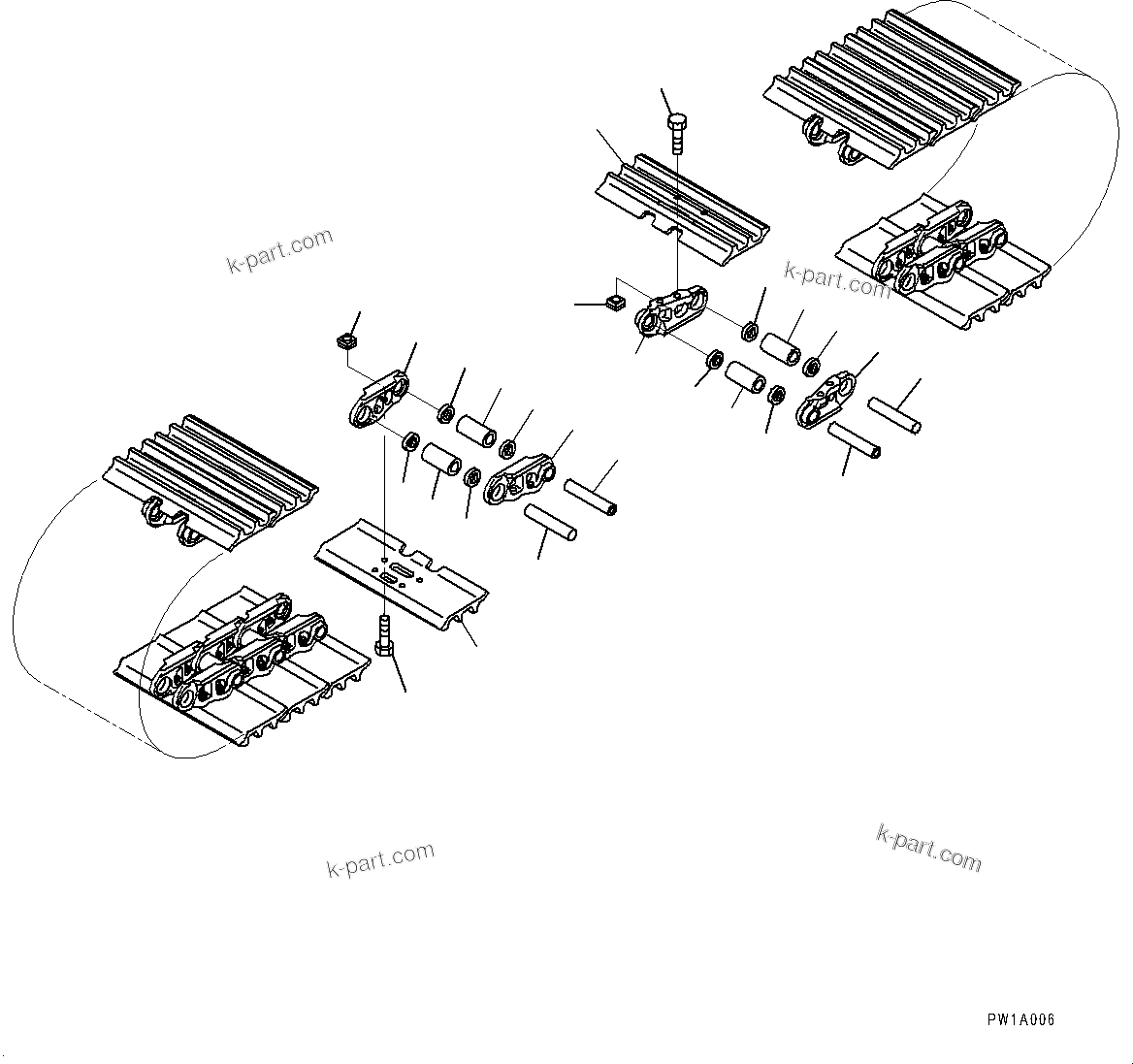 k-part.com

k-part.com

k-part.com

k-part.com

PW1A006