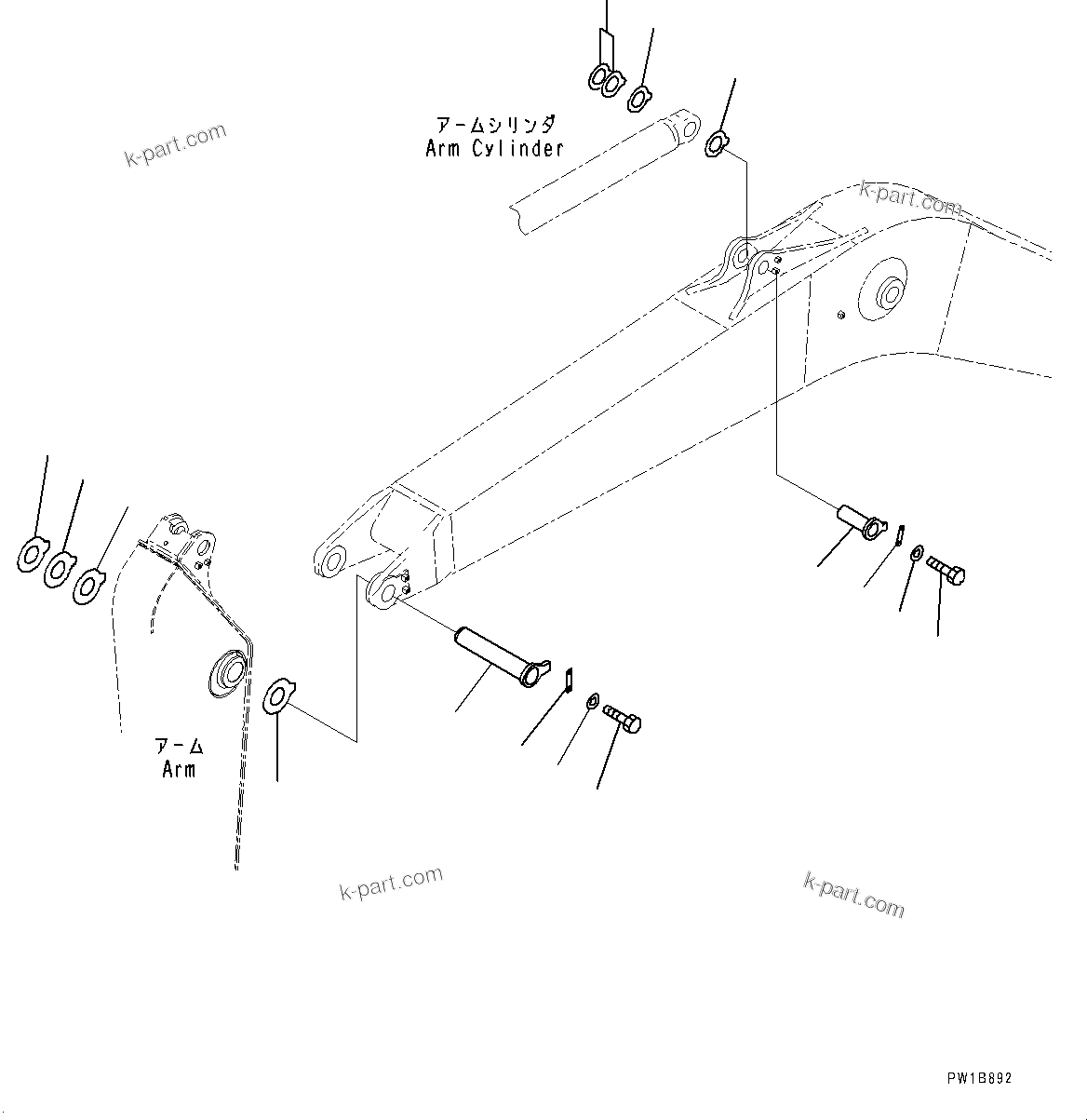 k-part.com

アームシリンダ
Arm Cylinder

k-part.com

アーム
Arm

k-part.com

k-part.com

PW1B892