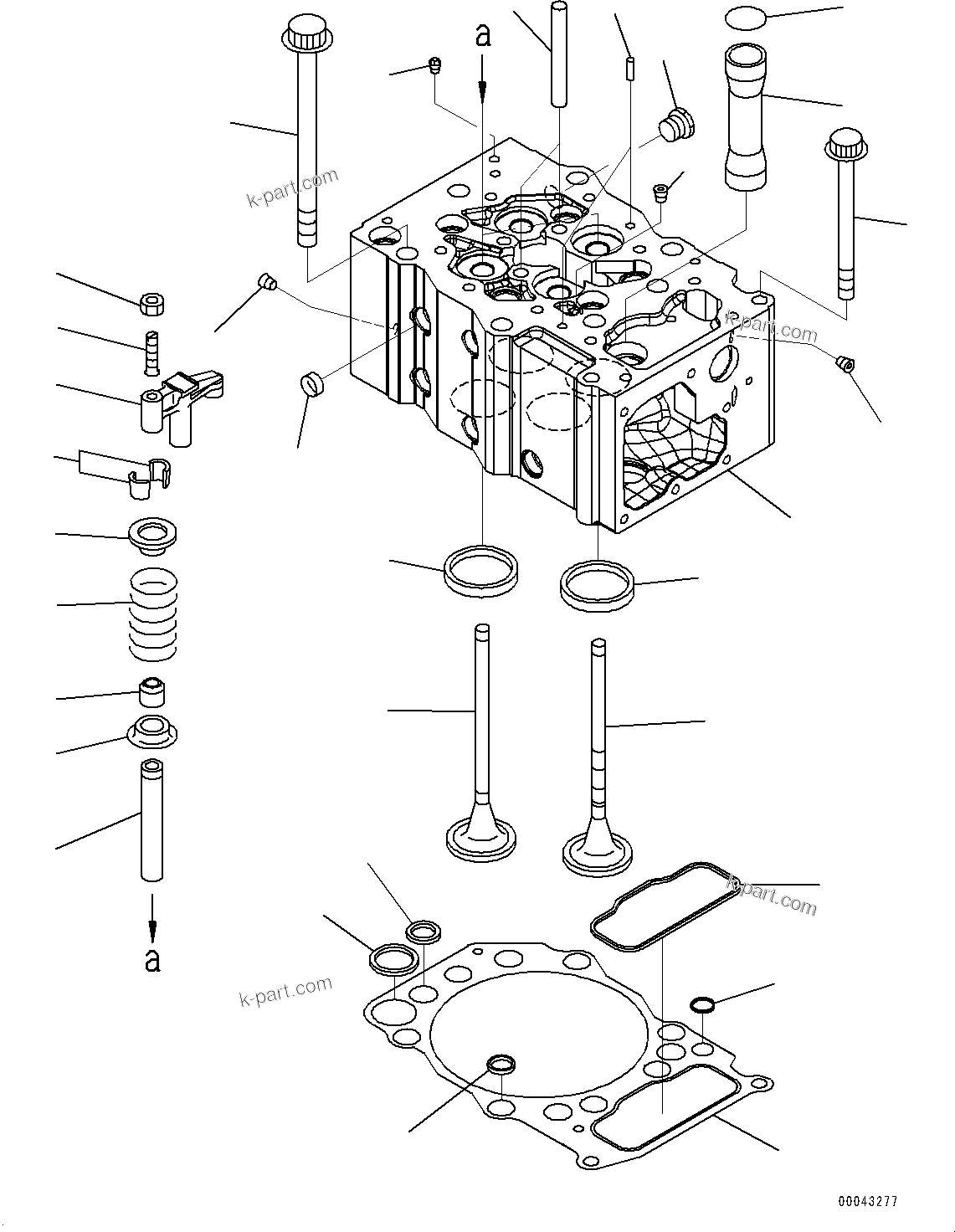 a

k-part.com

k-part.com

k-part.com

a

k-part.com

00043277