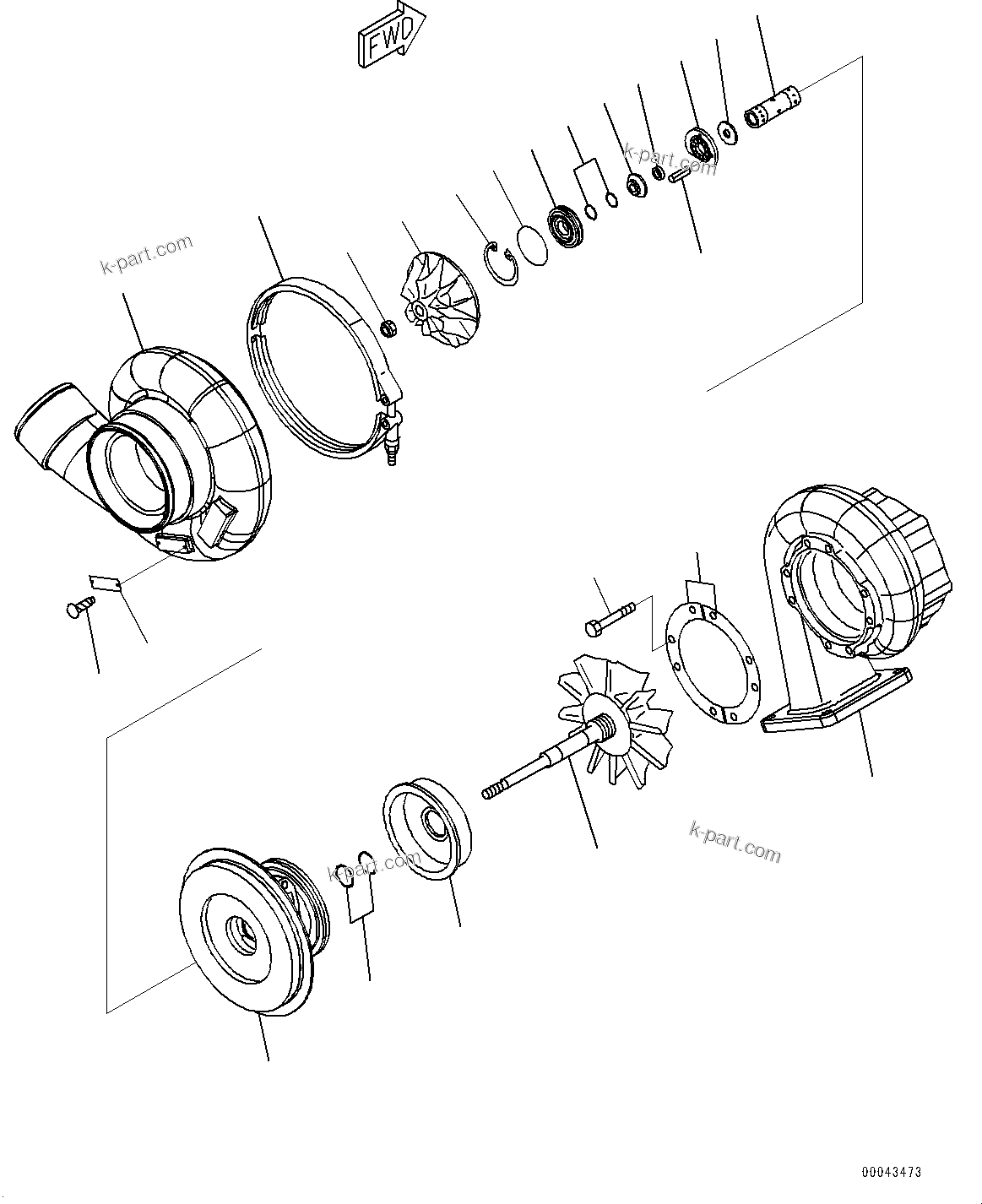 FWD

k-part.com

k-part.com

k-part.com

k-part.com

00043473