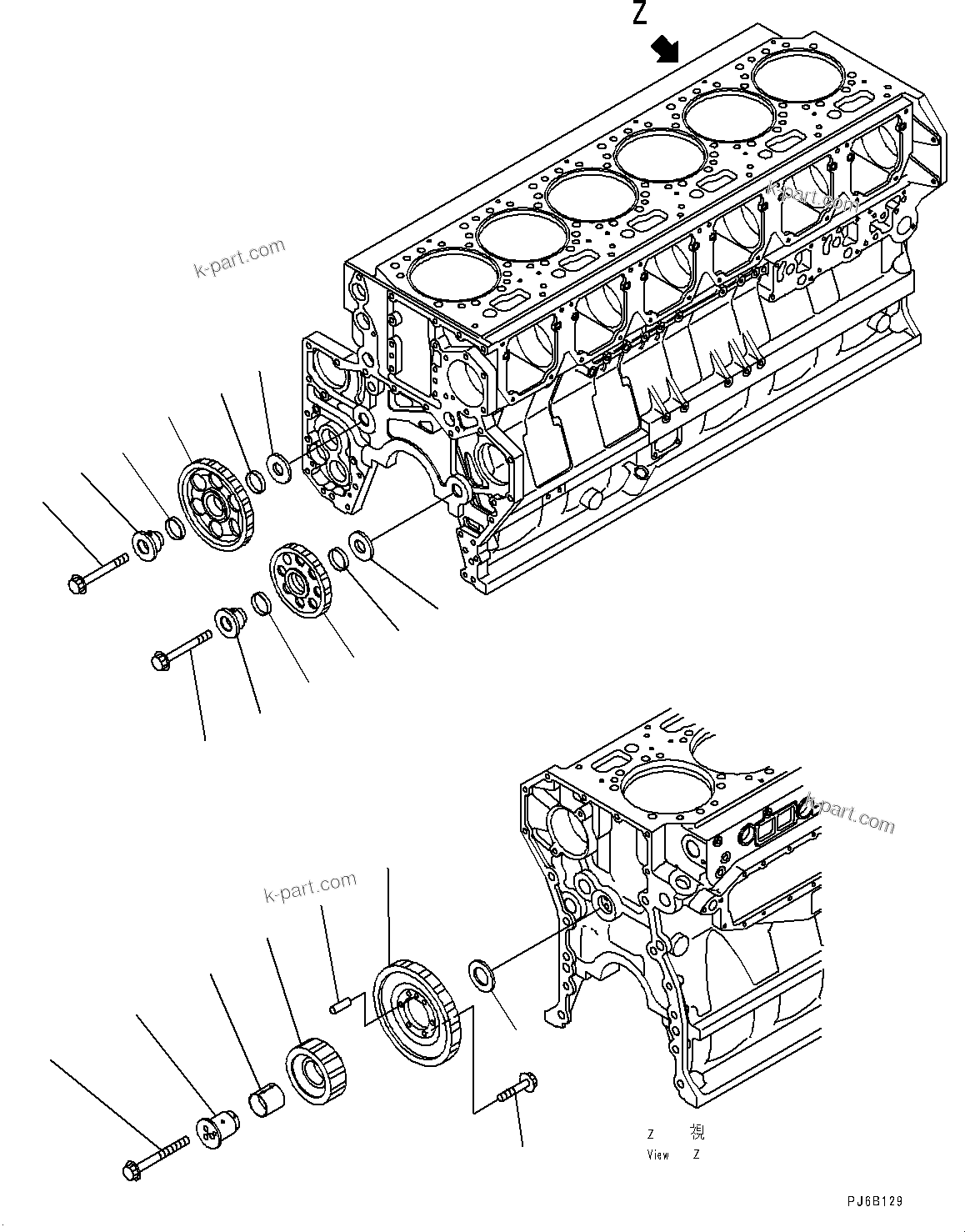 Z

k-part.com

k-part.com

k-part.com

k-part.com

Z 視
View Z

PJ6B129