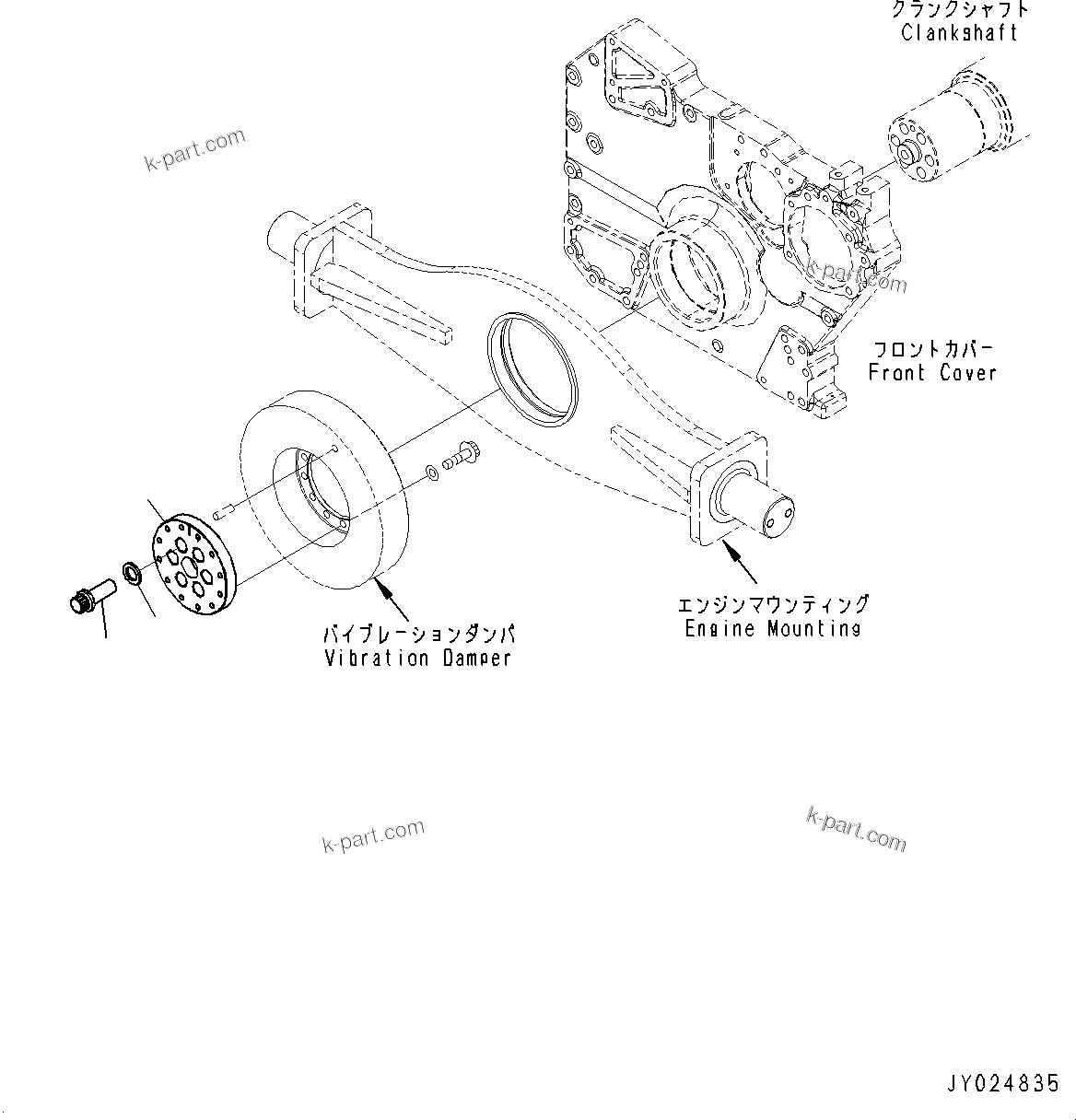 クランクシャフト
Clankshaft

k-part.com

k-part.com

フロントカバー
Front Cover

エンジンマウンティング
Engine Mounting

バイブレーションダンパ
Vibration Damper

k-part.com

k-part.com

JY024835