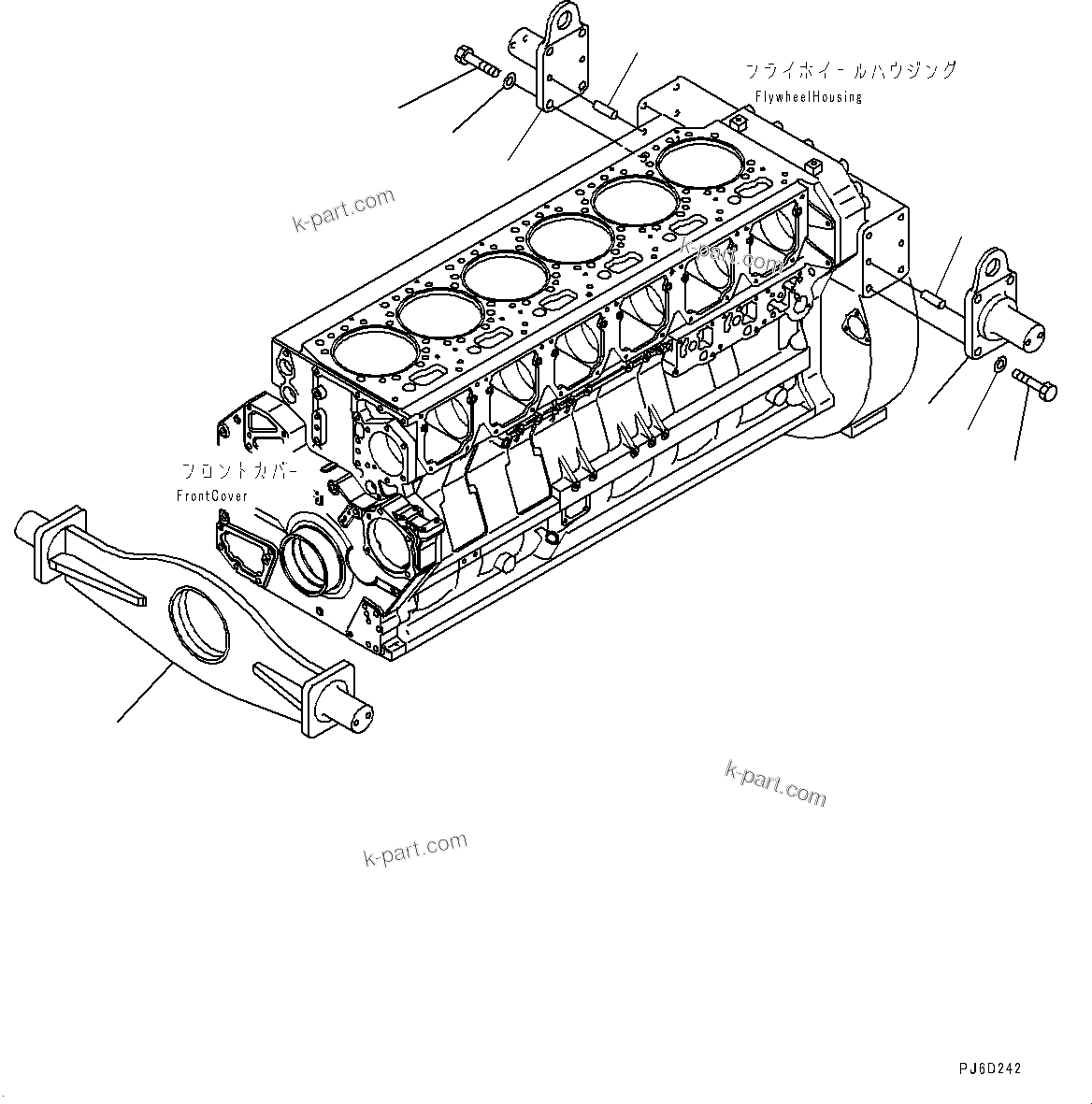 フライホイールハウジング
FlywheelHousing

k-part.com

k-part.com

フロントカバー
FrontCover

k-part.com

k-part.com

PJ6D242