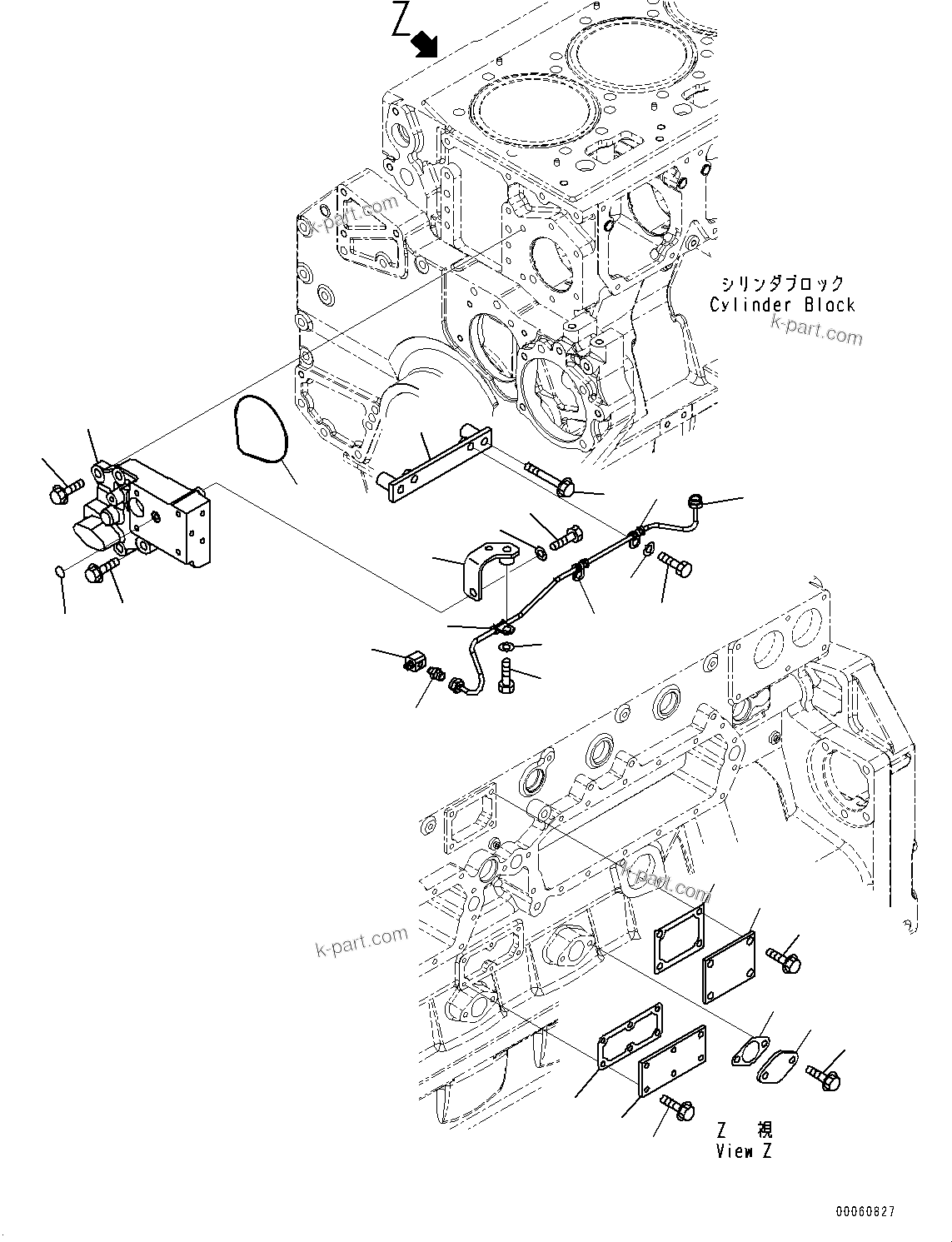 Z

k-part.com

シリンダブロック
Cylinder Block
k-part.com

k-part.com

k-part.com

Z 視
View Z

00060827