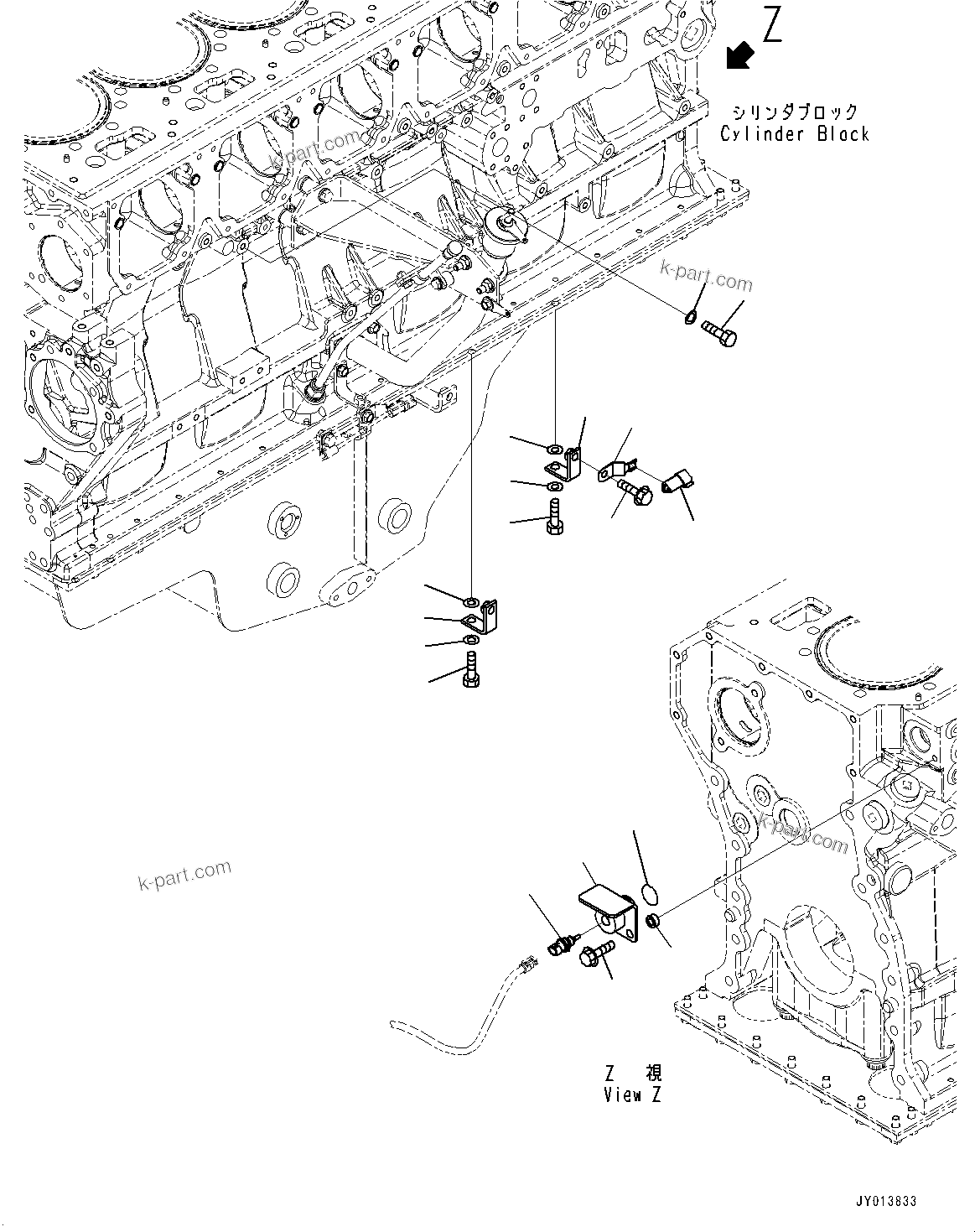 Z

シリンダブロック
Cylinder Block

k-part.com

k-part.com

k-part.com

k-part.com

Z 視
View Z

JY013833