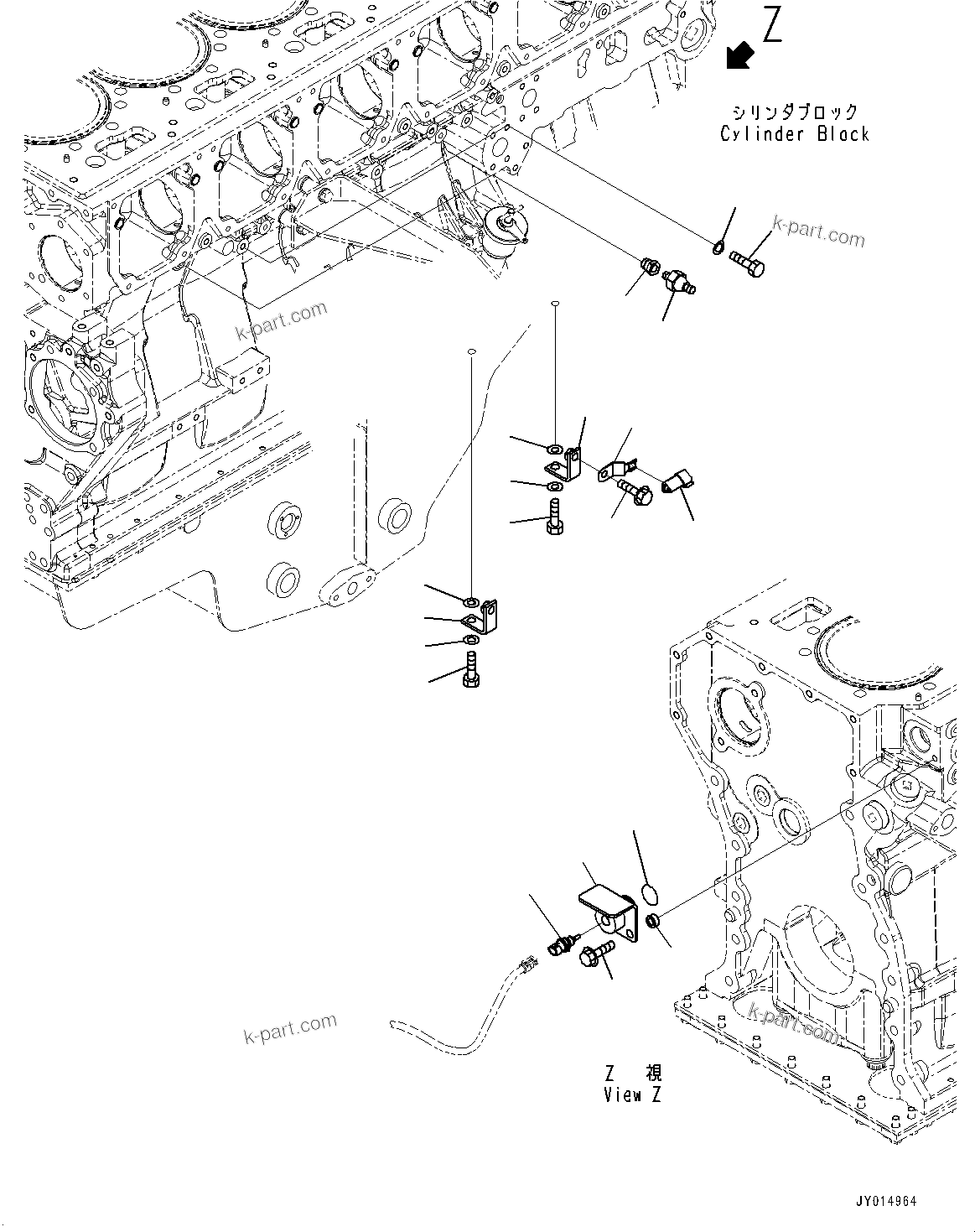 Z

シリンダブロック
Cylinder Block

k-part.com

k-part.com

k-part.com

k-part.com

Z 視
View Z

JY014964