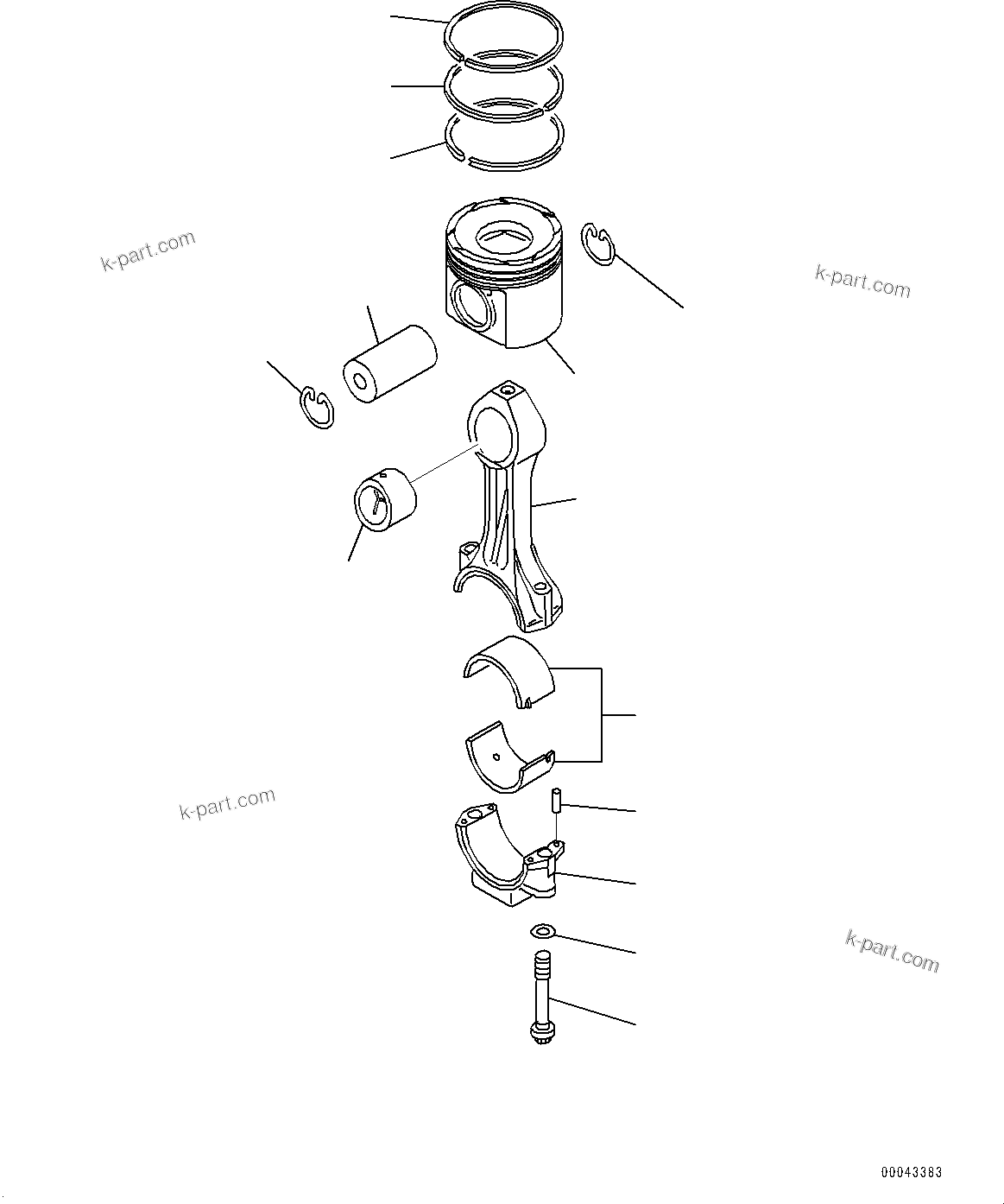 k-part.com

k-part.com

k-part.com

k-part.com

00043383