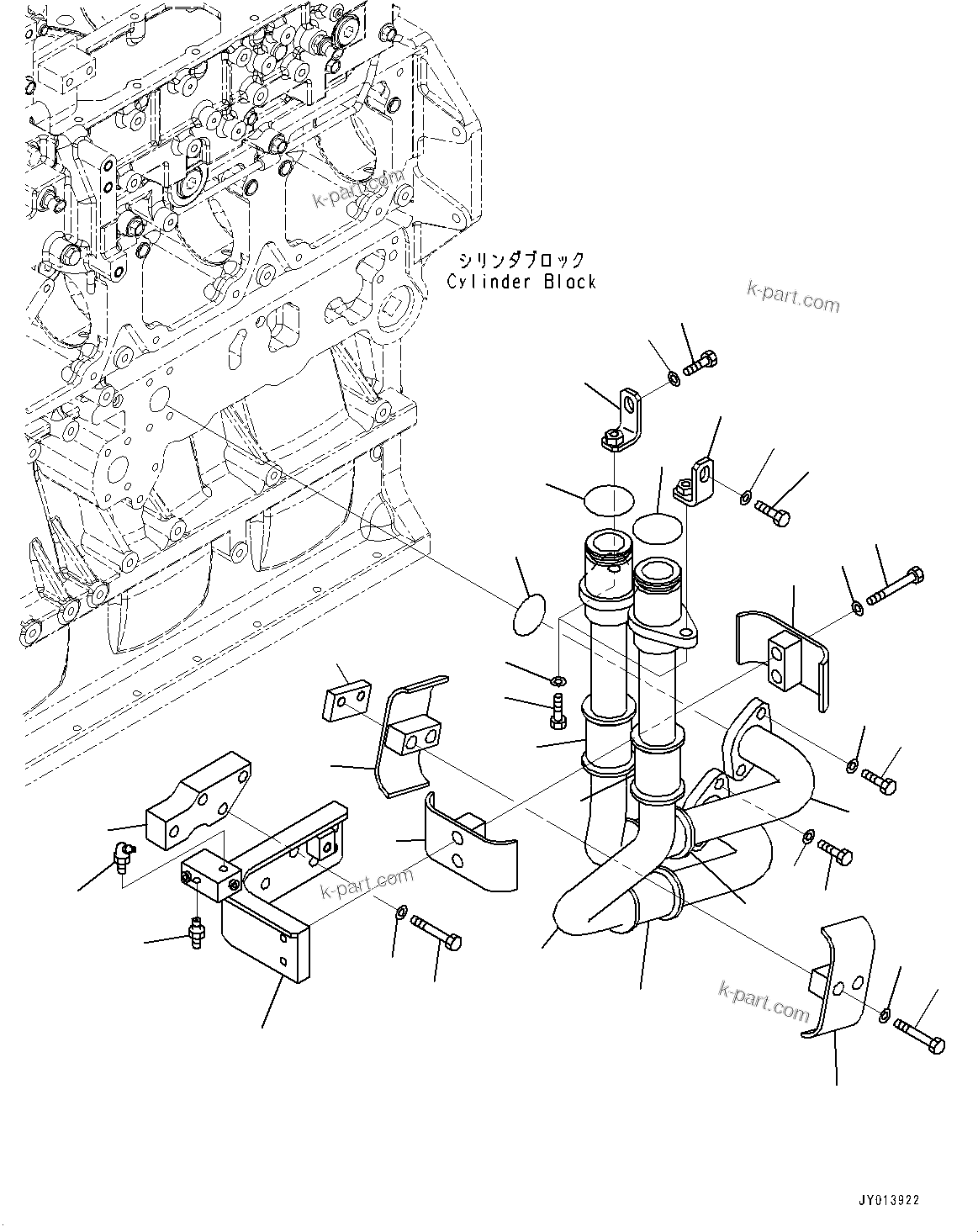 k-part.com

シリンダブロック
Cylinder Block

k-part.com

k-part.com

k-part.com

JY013922