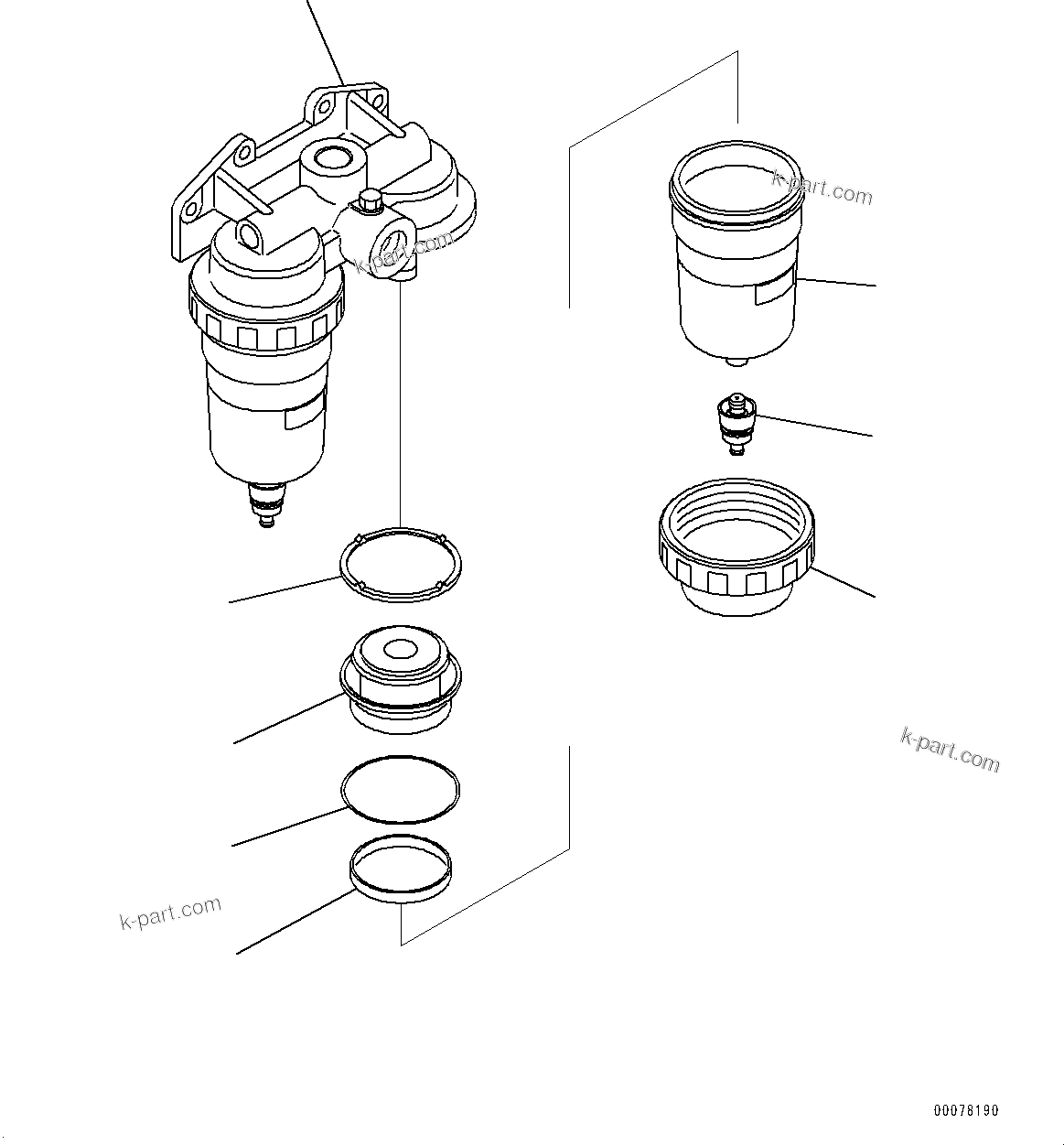 k-part.com

k-part.com

k-part.com

k-part.com

00078190