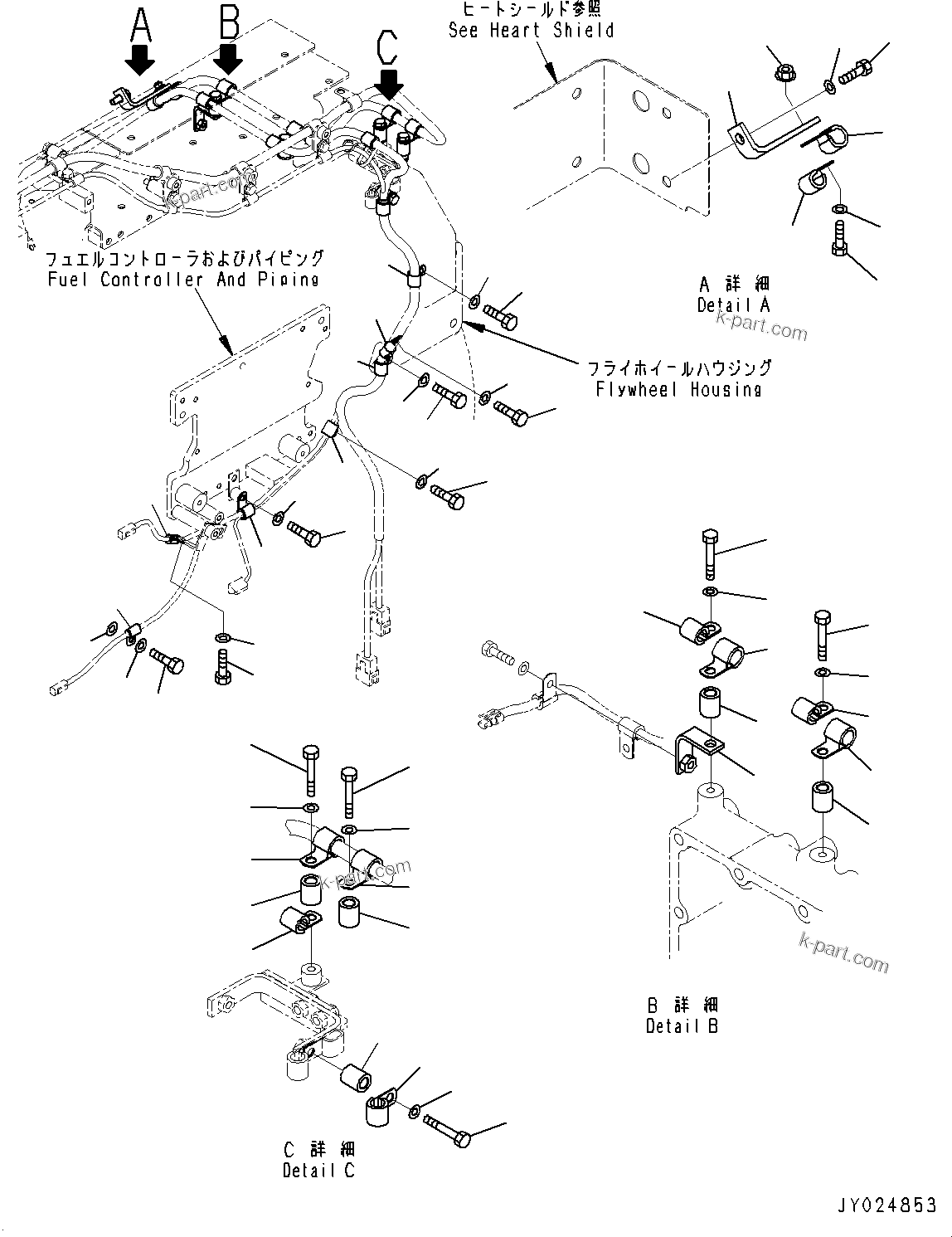 A
B
C
ヒートシールド参照
See Heart Shield
k-part.com
フュエルコントローラおよびパイピング
Fuel Controller And Piping
A 詳 細
Detail A
k-part.com
フライホイールハウジング
Flywheel Housing
k-part.com
k-part.com
B 詳 細
Detail B
C 詳 細
Detail C
JY024853