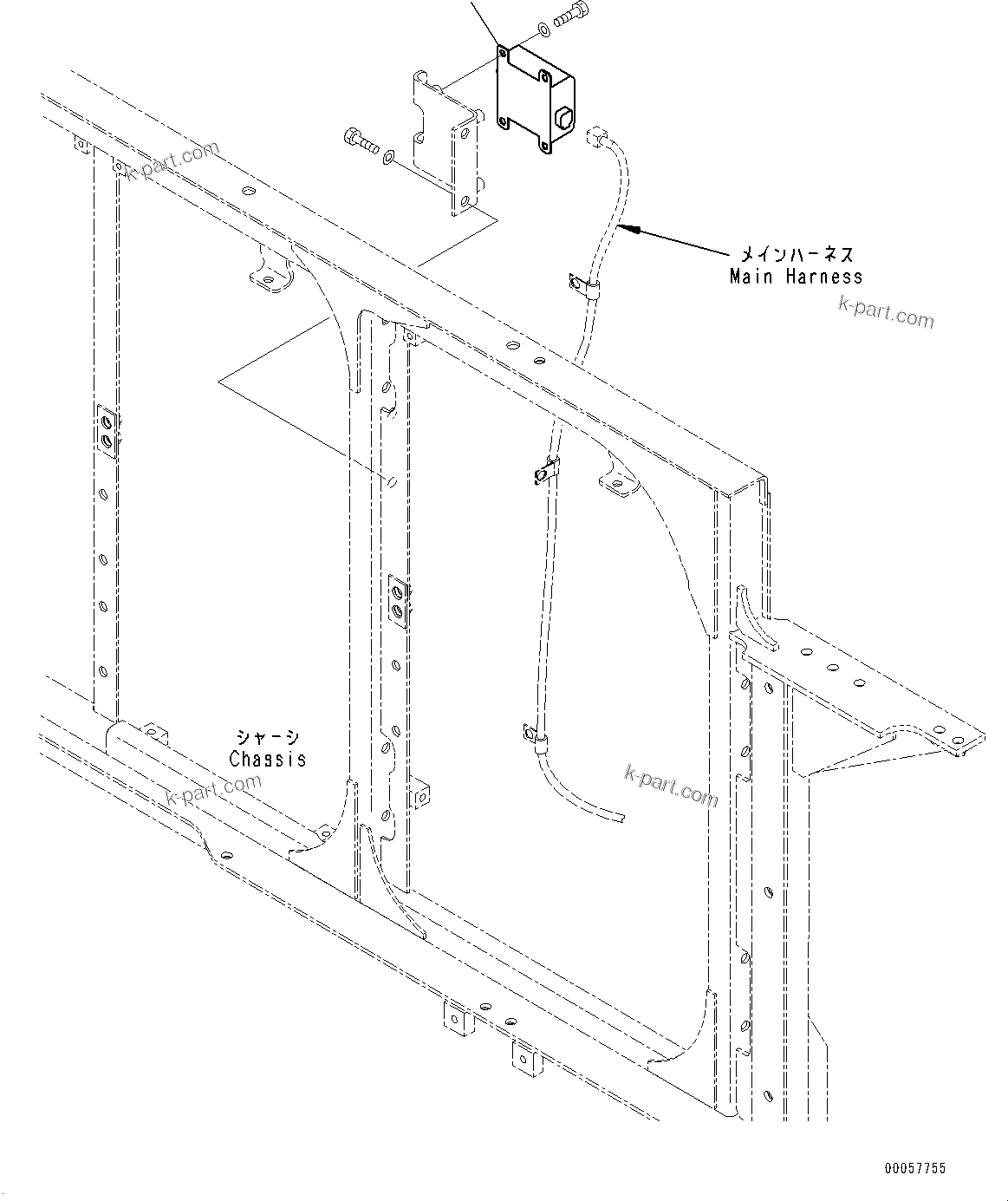 k-part.com

メインハーネス
Main Harness

k-part.com

シャーシ
Chassis

k-part.com

k-part.com

00057755