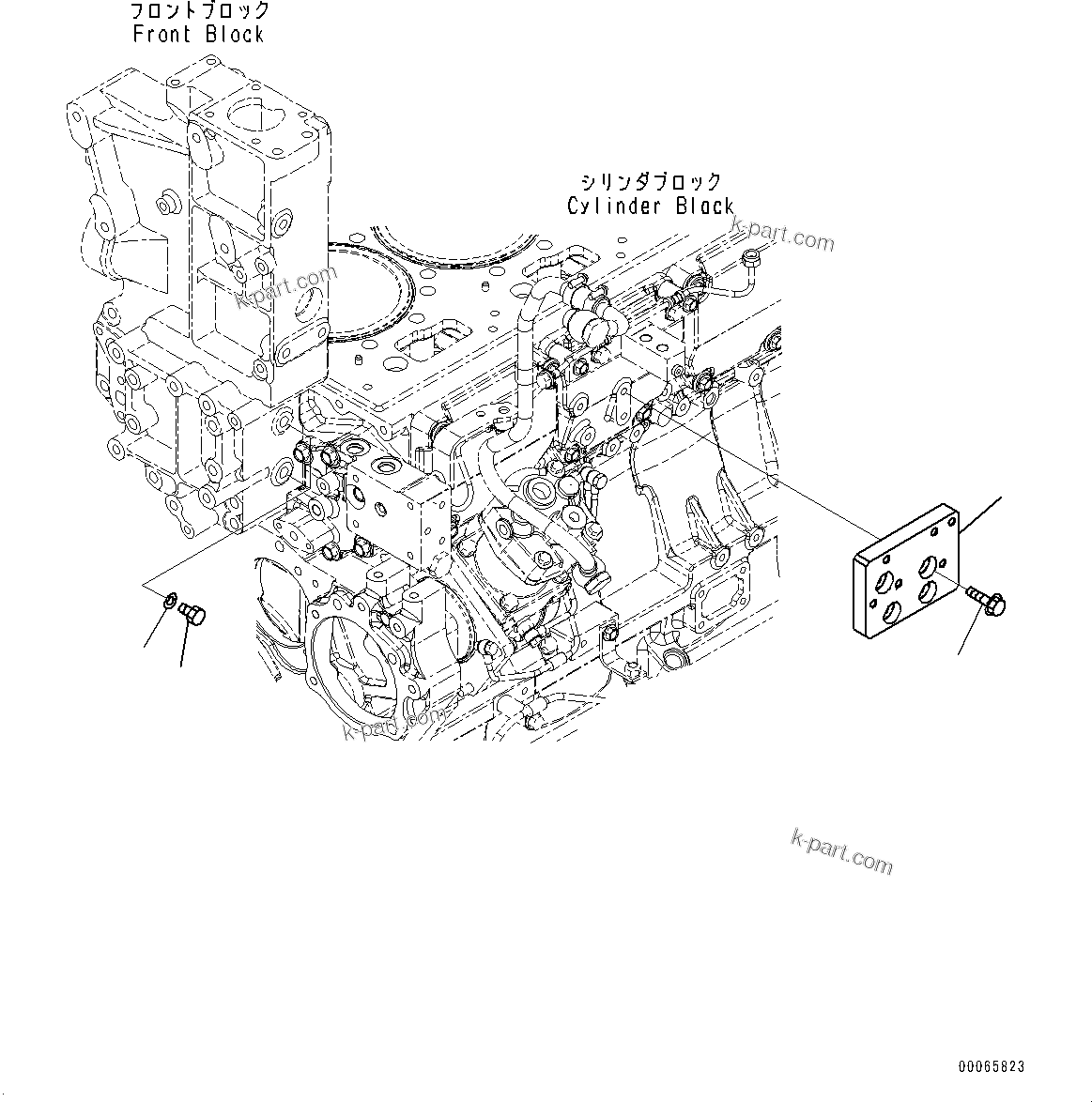 フロントブロック
Front Block

シリンダブロック
Cylinder Black

k-part.com

k-part.com

k-part.com

k-part.com

00065823