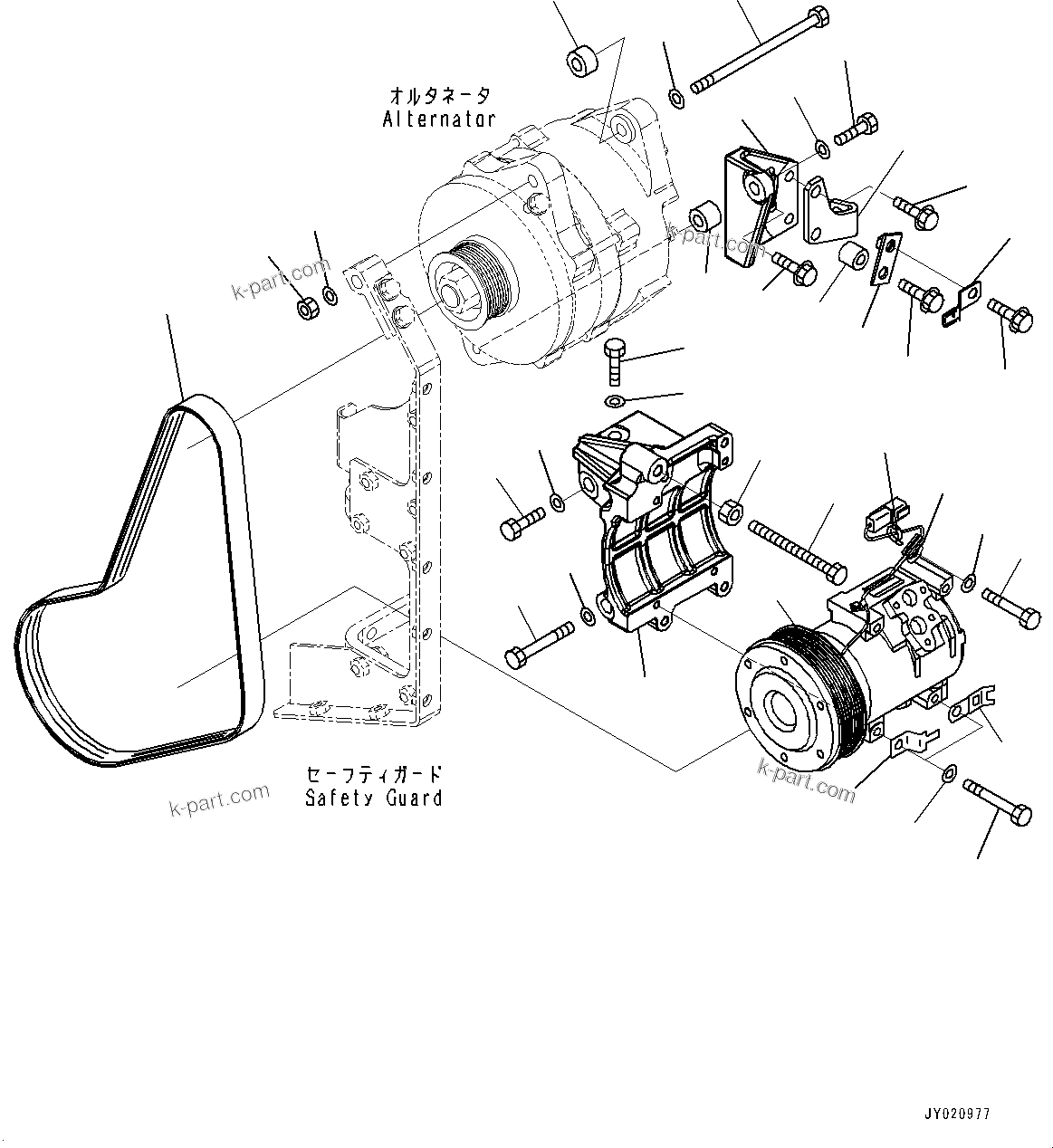 オルタネータ
Alternator

k-part.com

k-part.com

セーフティガード
Safety Guard

k-part.com

k-part.com

JY020977