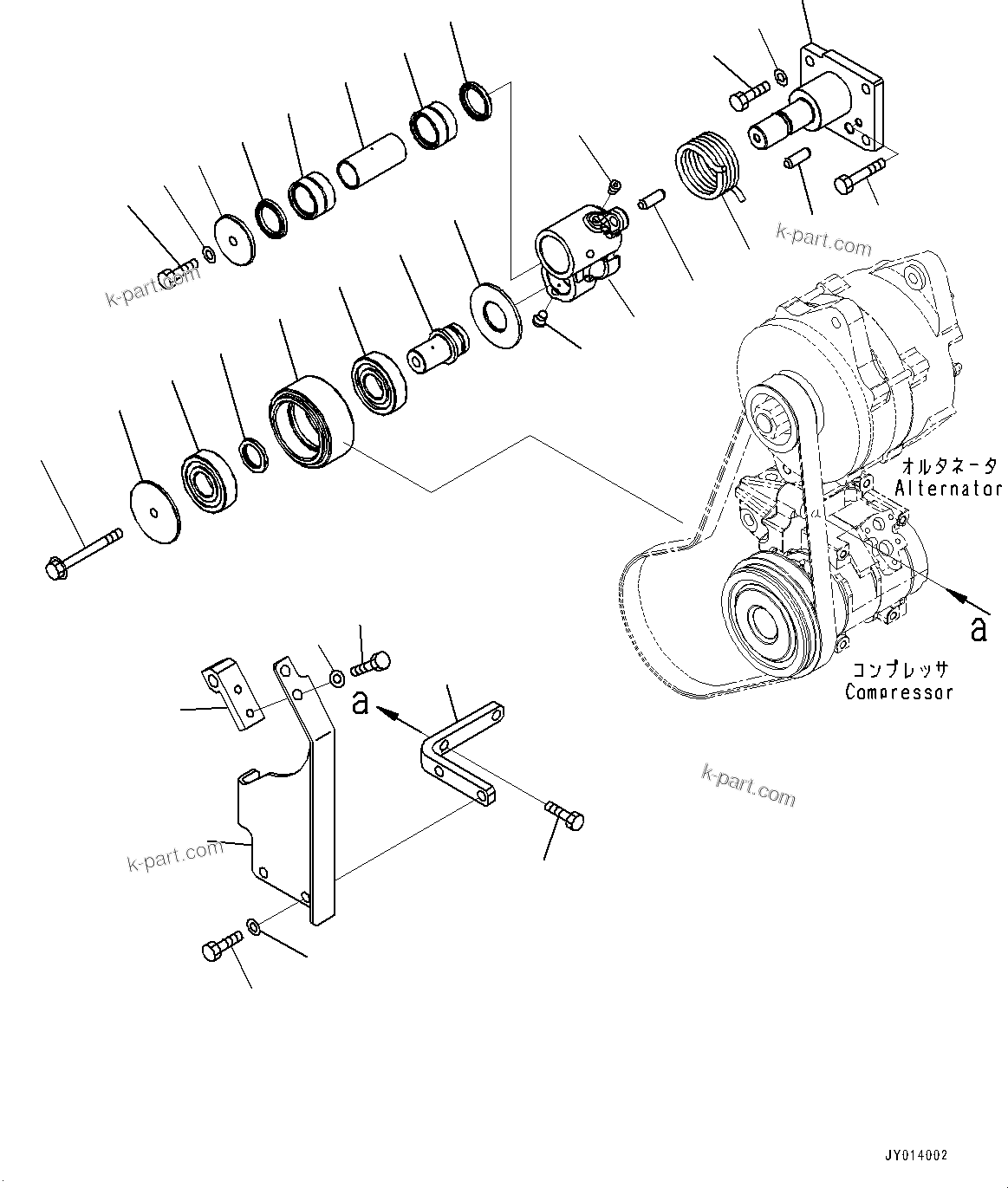 k-part.com

k-part.com

オルタネータ
Alternator

a

コンプレッサ
Compressor

a

k-part.com

k-part.com

JY014002