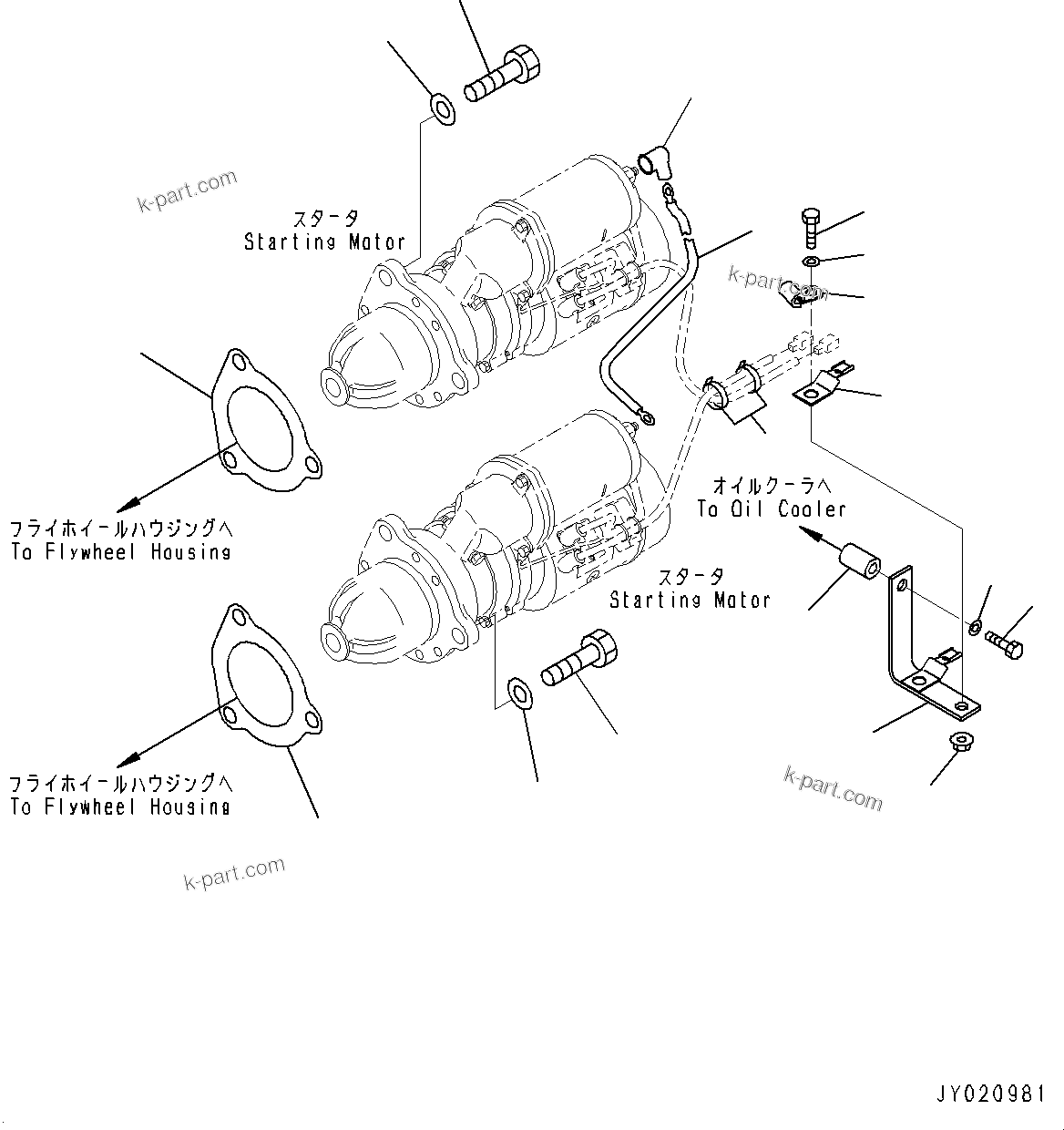 k-part.com

スタータ
Starting Motor

k-part.com

フライホイールハウジングへ
To Flywheel Housing

オイルクーラへ
To Oil Cooler

スタータ
Starting Motor

フライホイールハウジングへ
To Flywheel Housing

k-part.com

k-part.com

JY020981