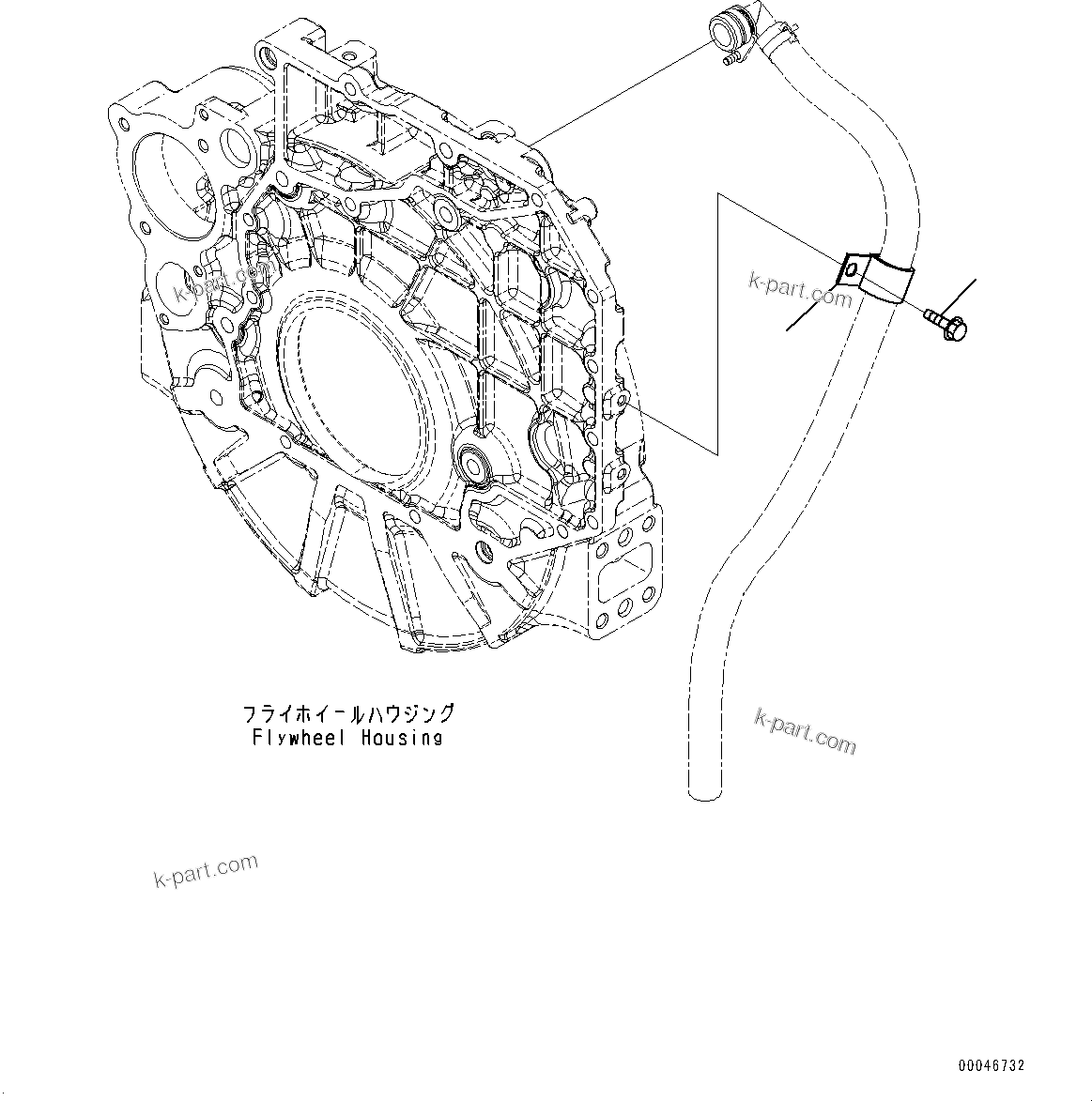 k-part.com

k-part.com

フライホイールハウジング
Flywheel Housing

k-part.com

k-part.com

00046732