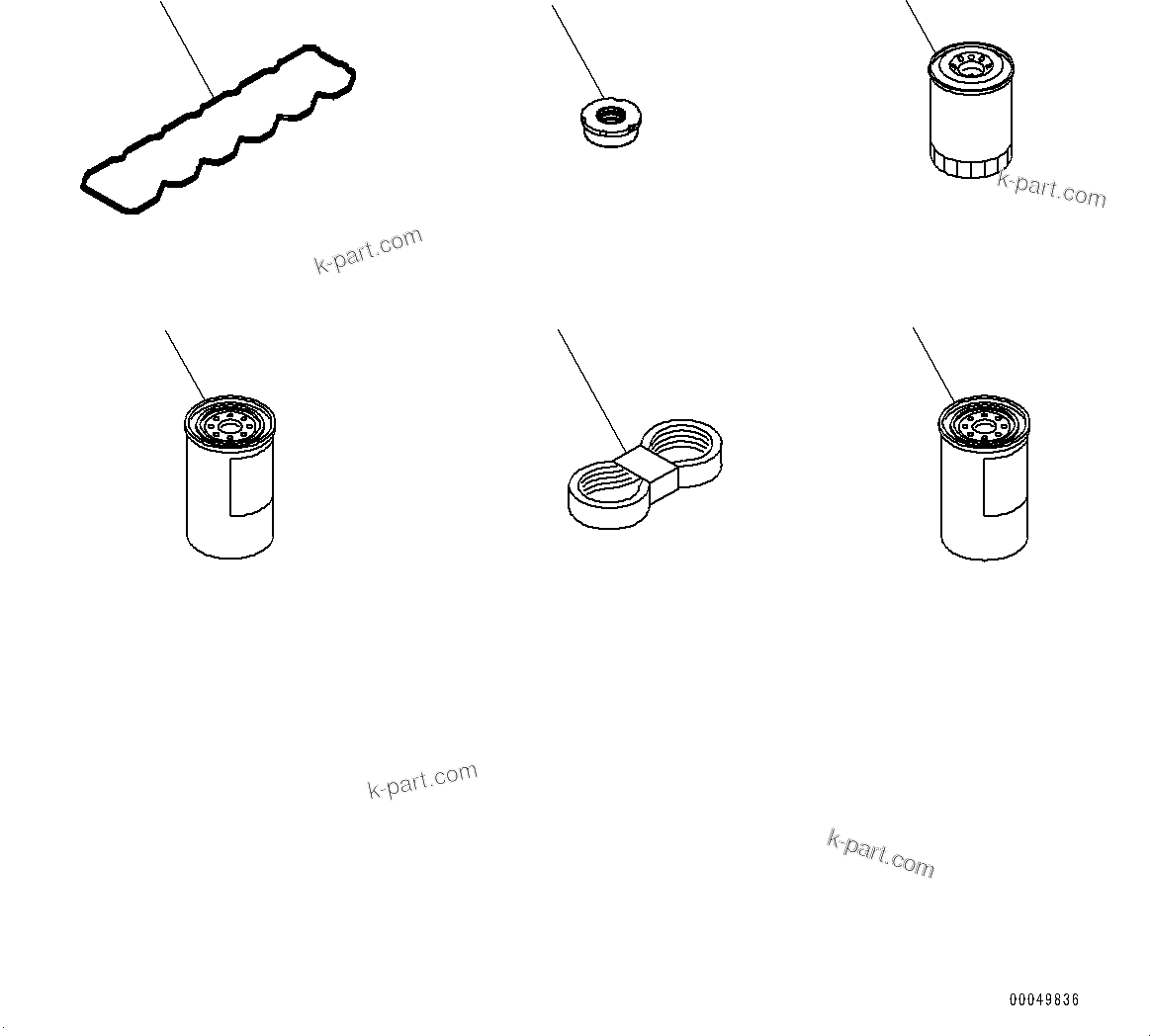 k-part.com

k-part.com

k-part.com

k-part.com

00049836