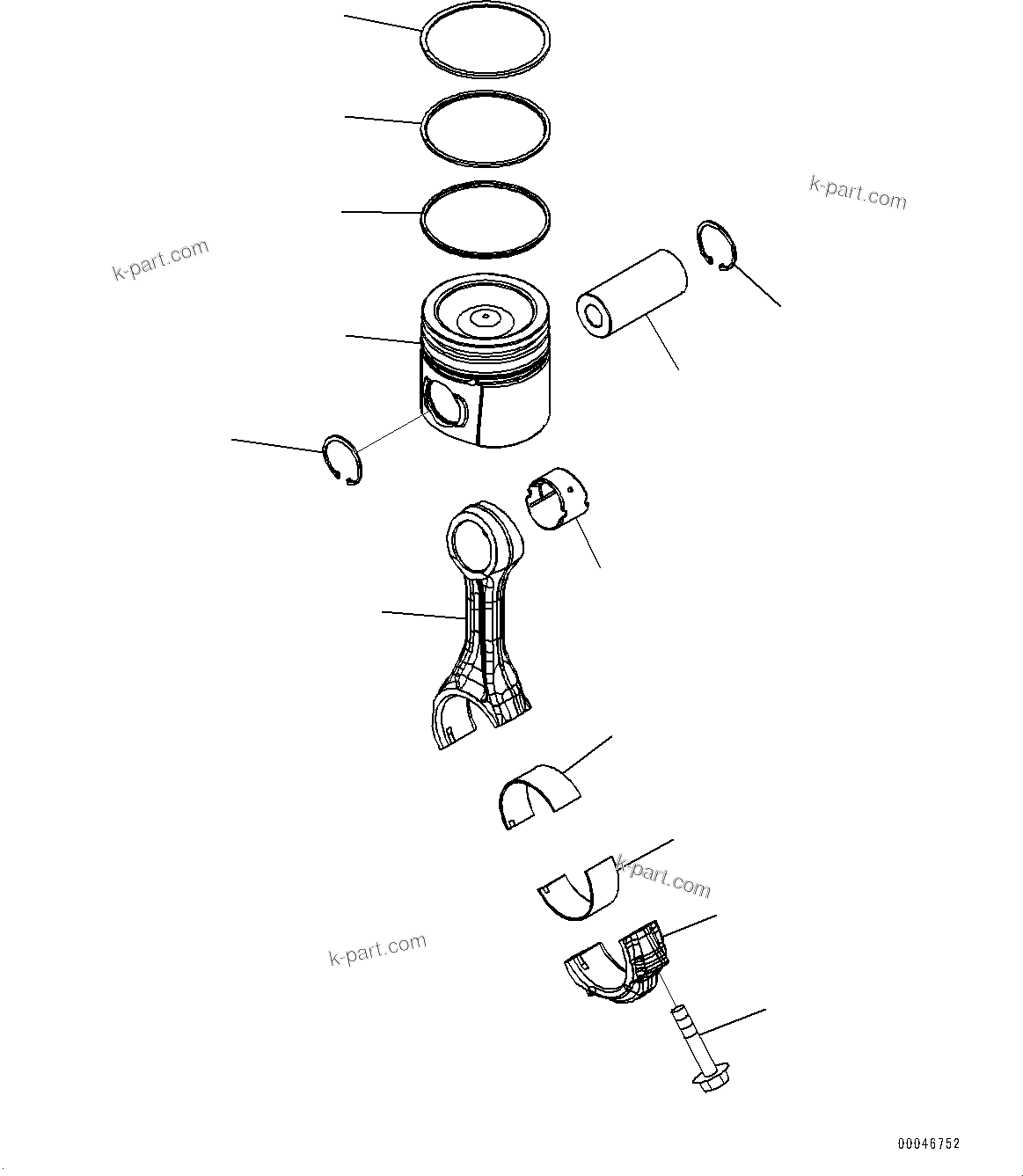 k-part.com

k-part.com

k-part.com

k-part.com

00046752