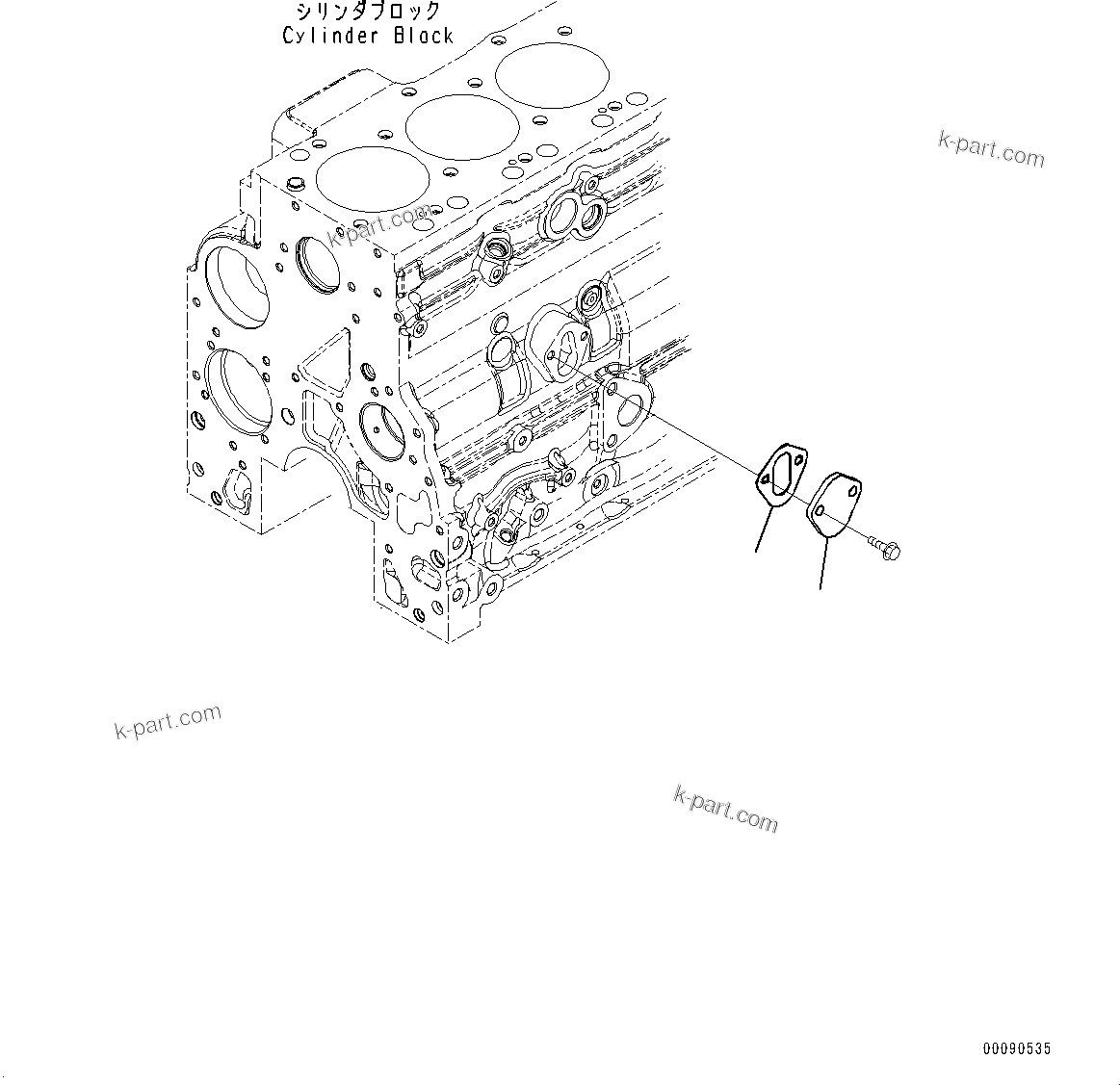 シリンダブロック
Cylinder Block

k-part.com

k-part.com

k-part.com

k-part.com

00090535