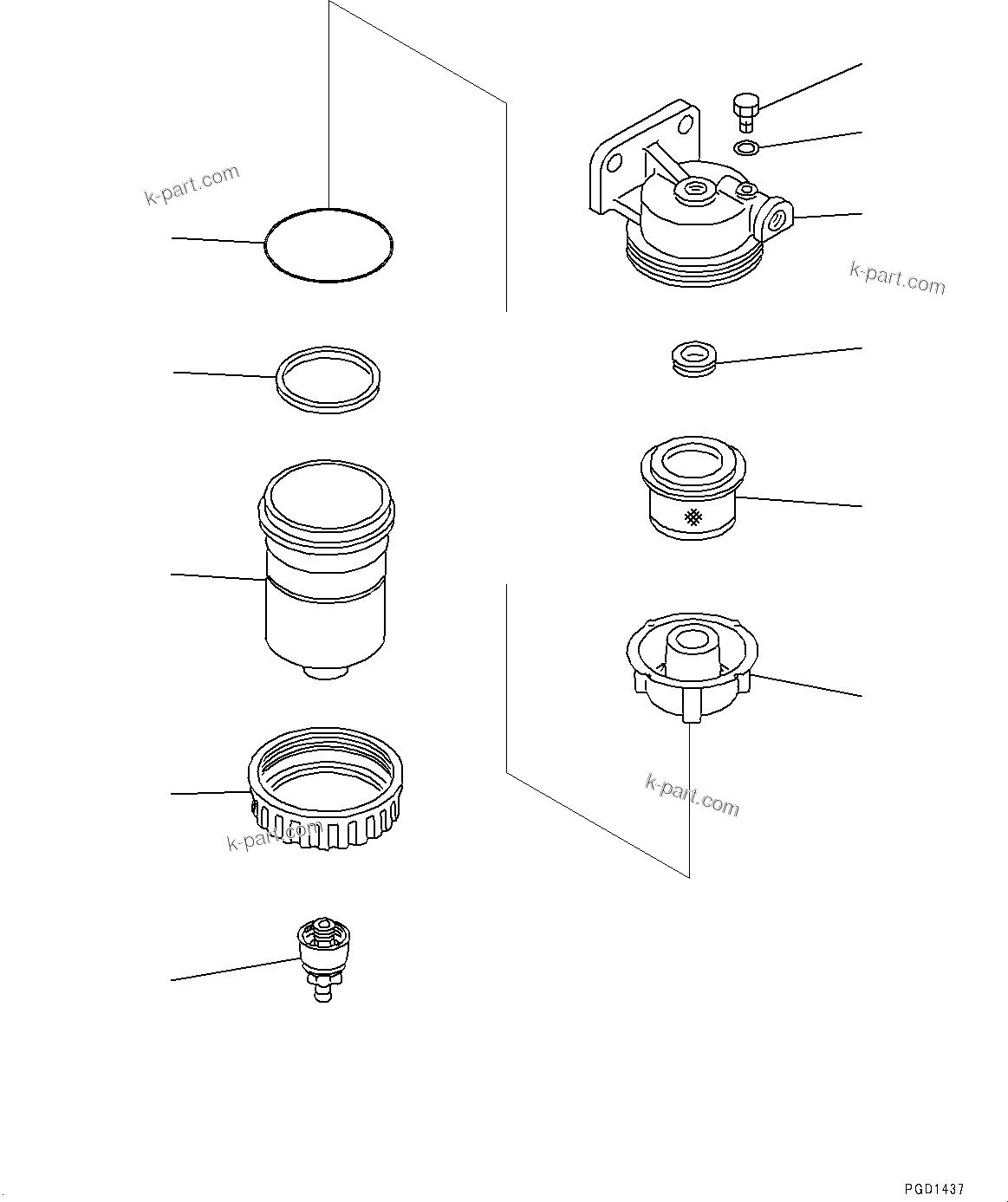 k-part.com

k-part.com

k-part.com

k-part.com

PGD1437