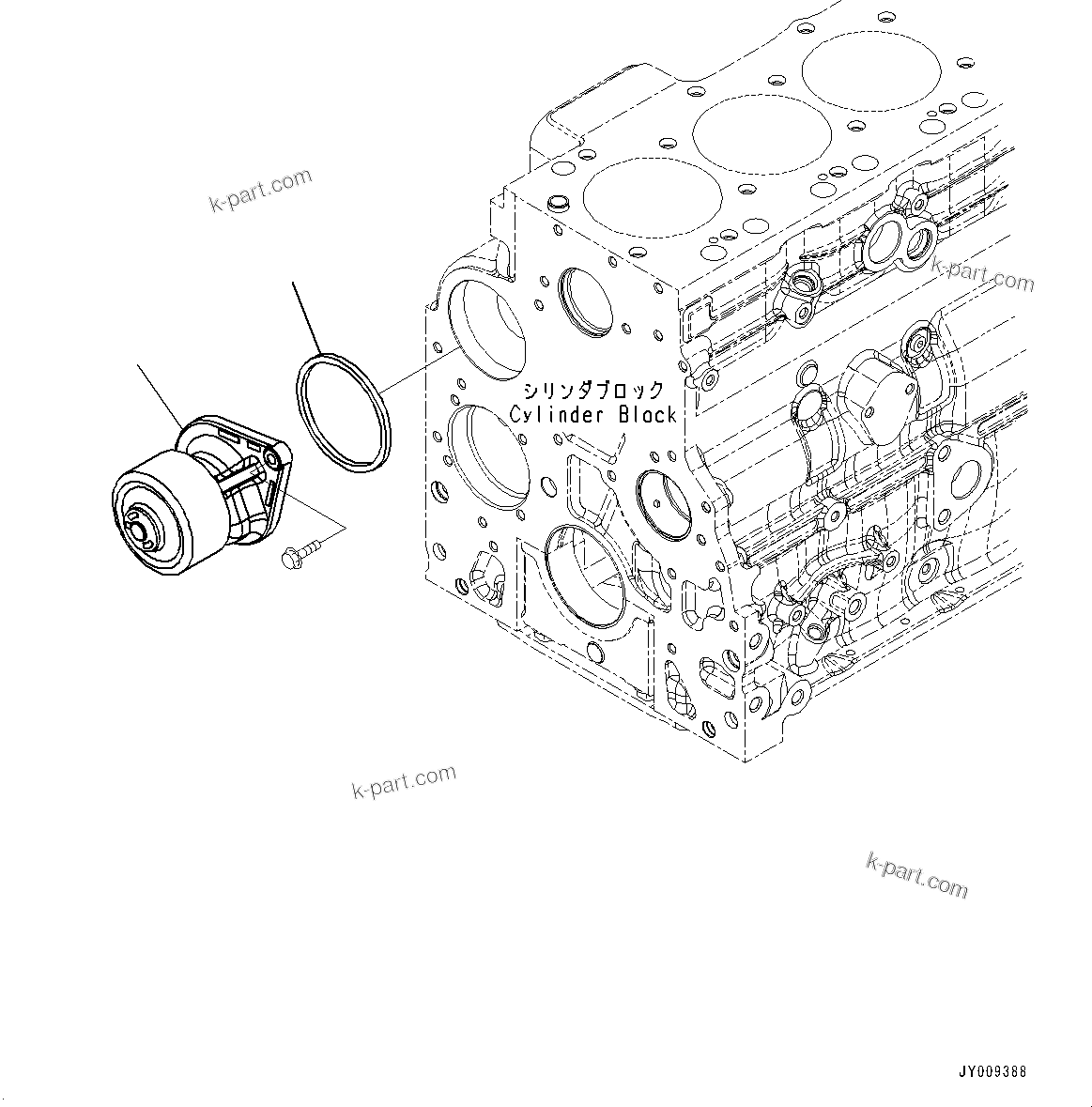 k-part.com

k-part.com

シリンダブロック
Cylinder Block

k-part.com

k-part.com

JY009388