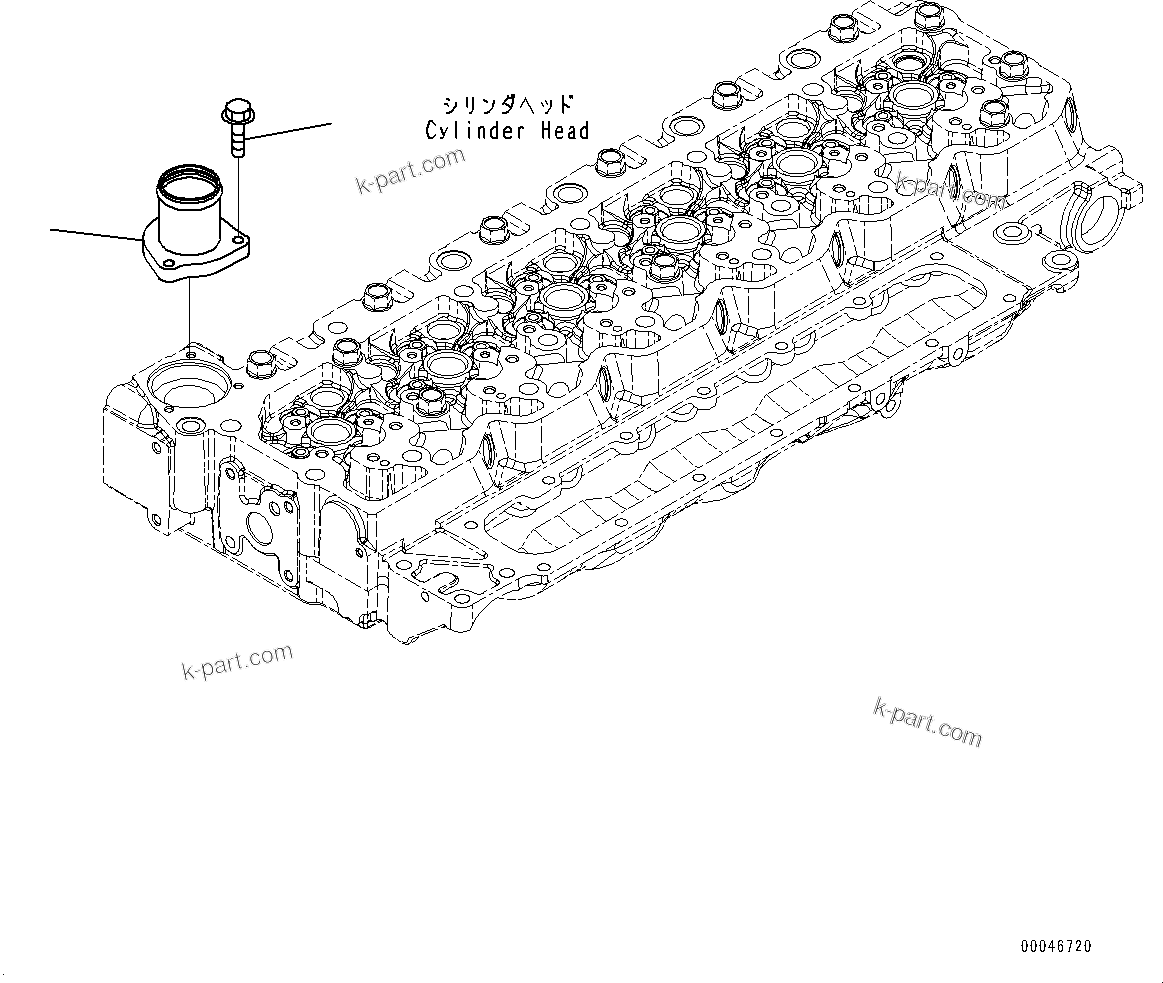 シリンダヘッド
Cylinder Head

k-part.com

k-part.com

k-part.com

k-part.com

00046720