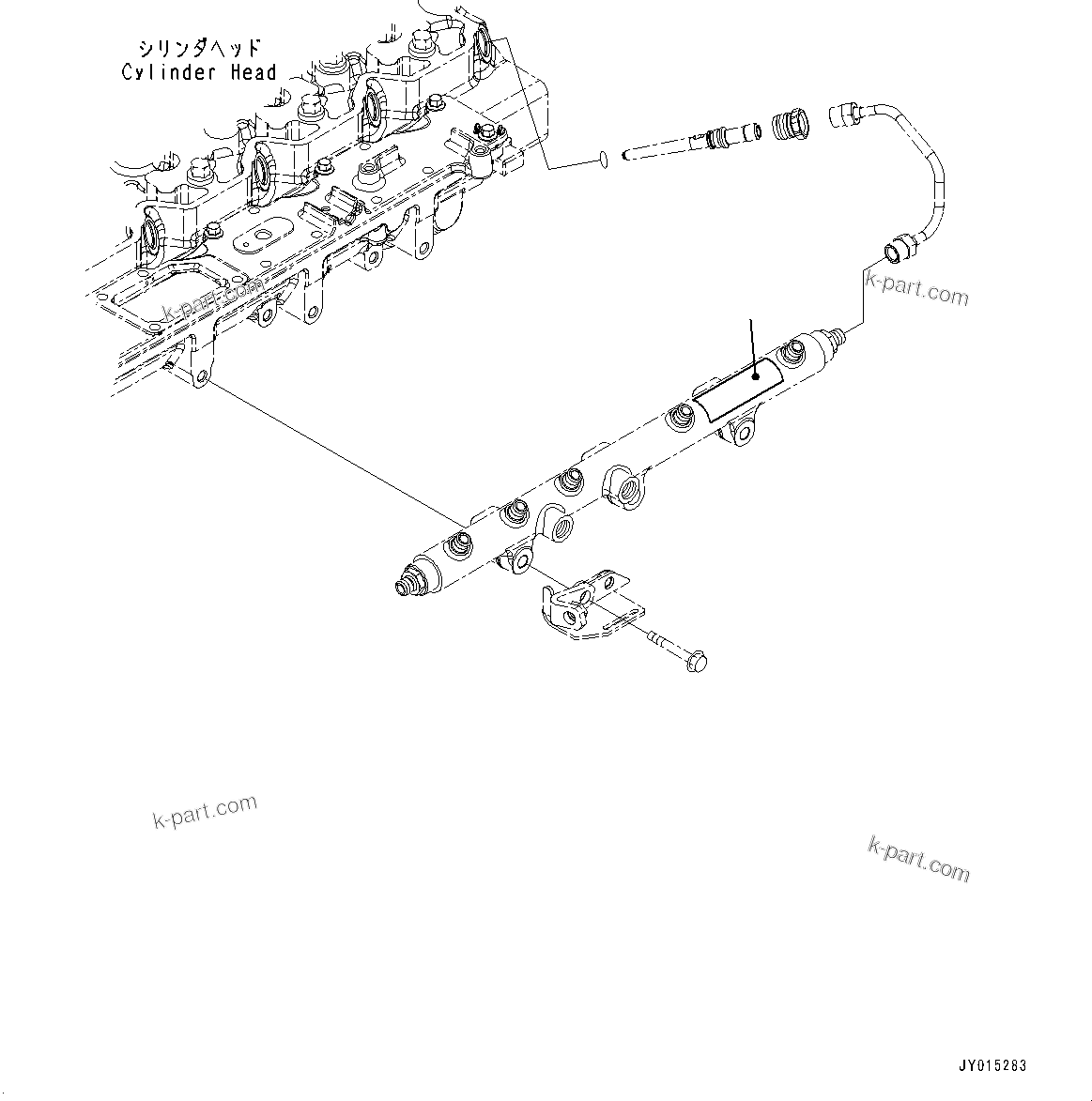 シリンダヘッド
Cylinder Head

k-part.com

k-part.com

k-part.com

k-part.com

JY015283