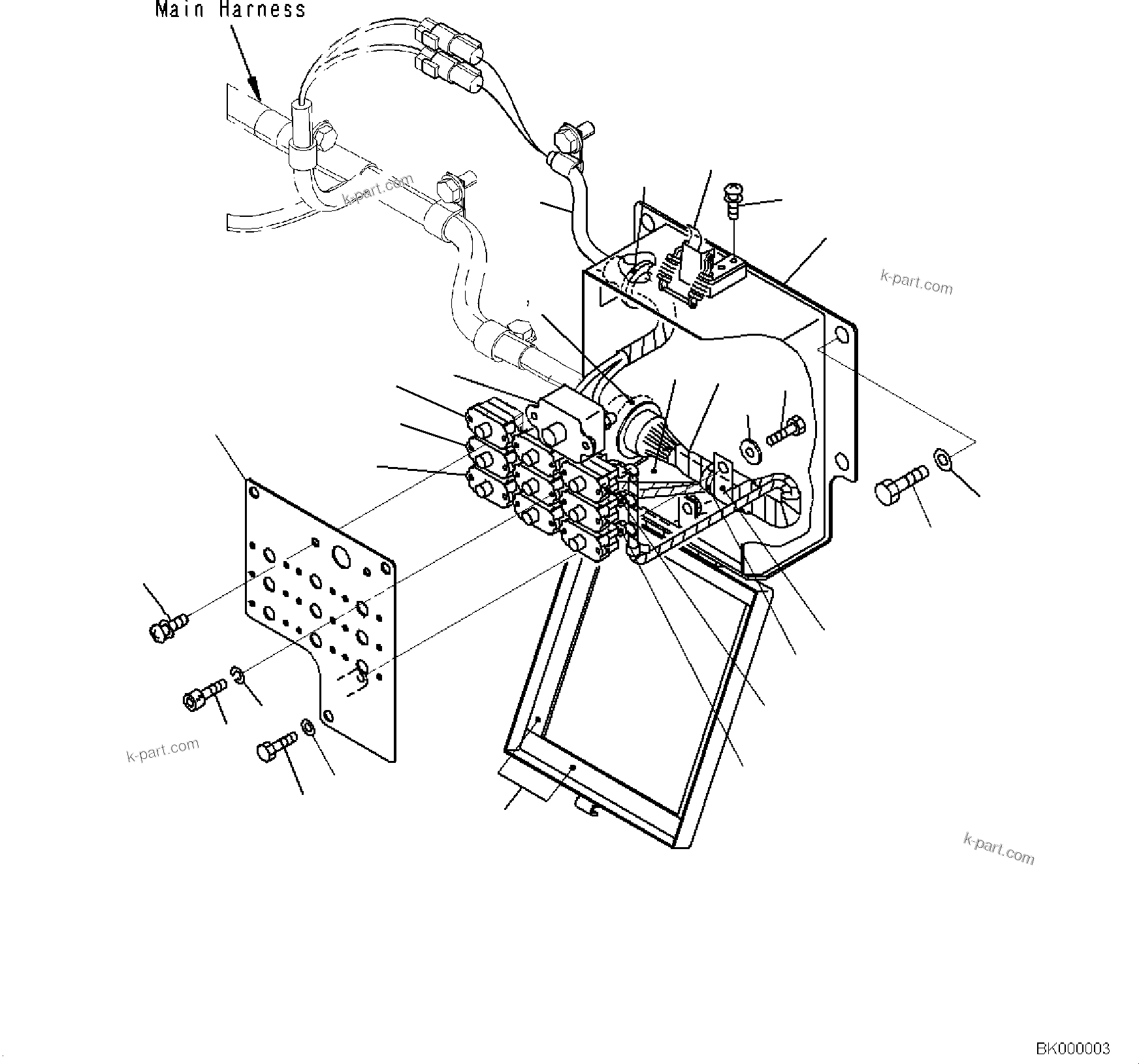 Main Harness

k-part.com

k-part.com

k-part.com

k-part.com

BK000003