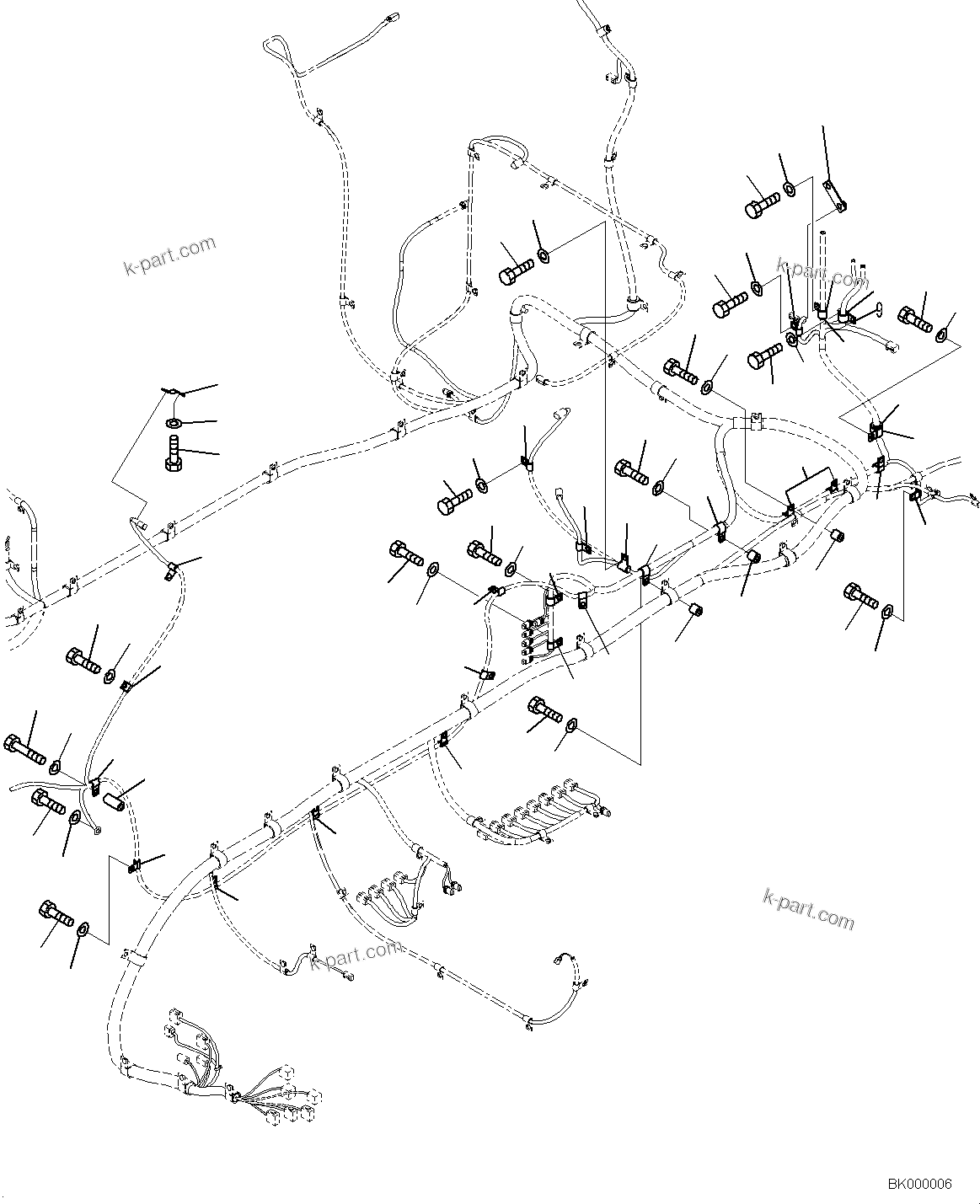 k-part.com

k-part.com

k-part.com

k-part.com

BK000006