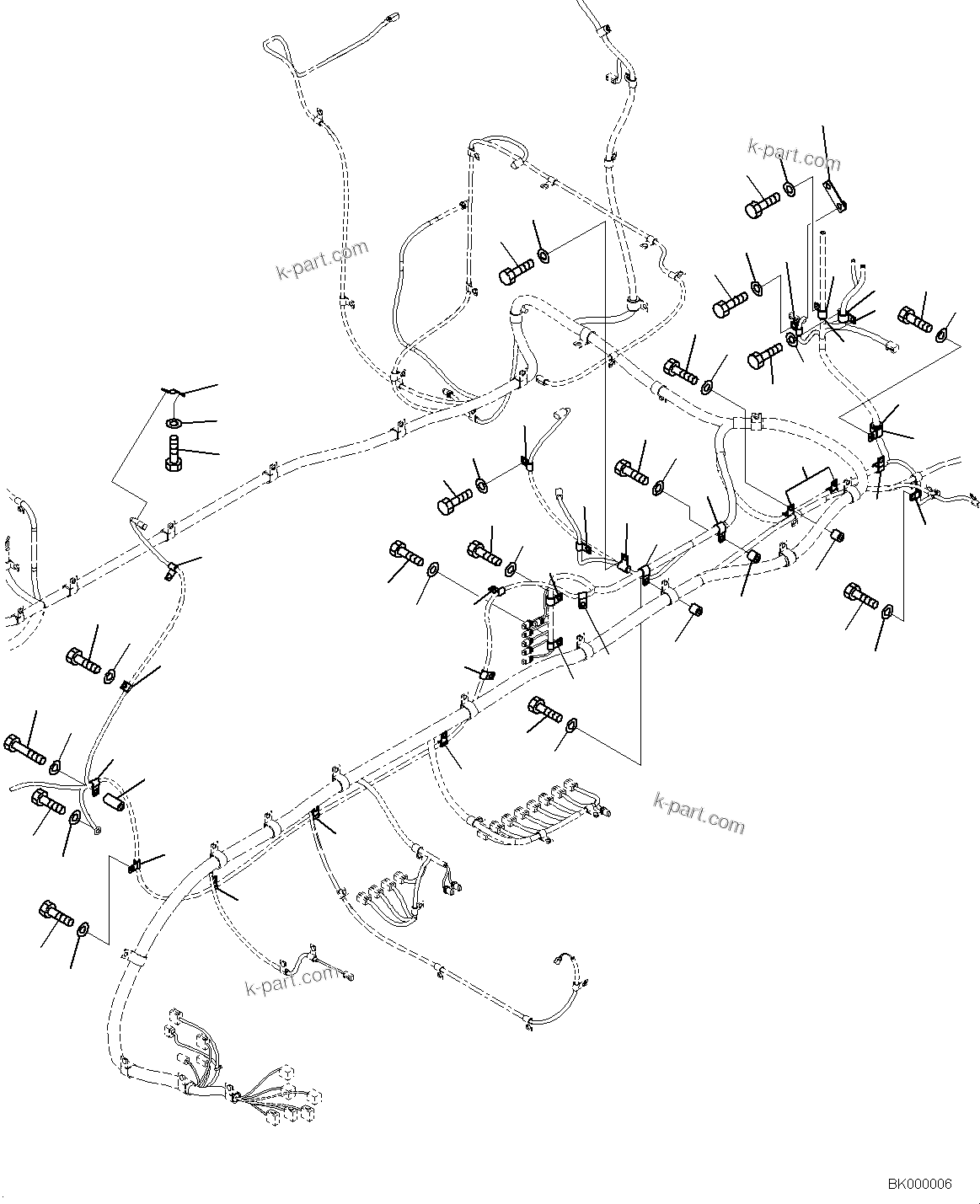 k-part.com

k-part.com

k-part.com

k-part.com

BK000006