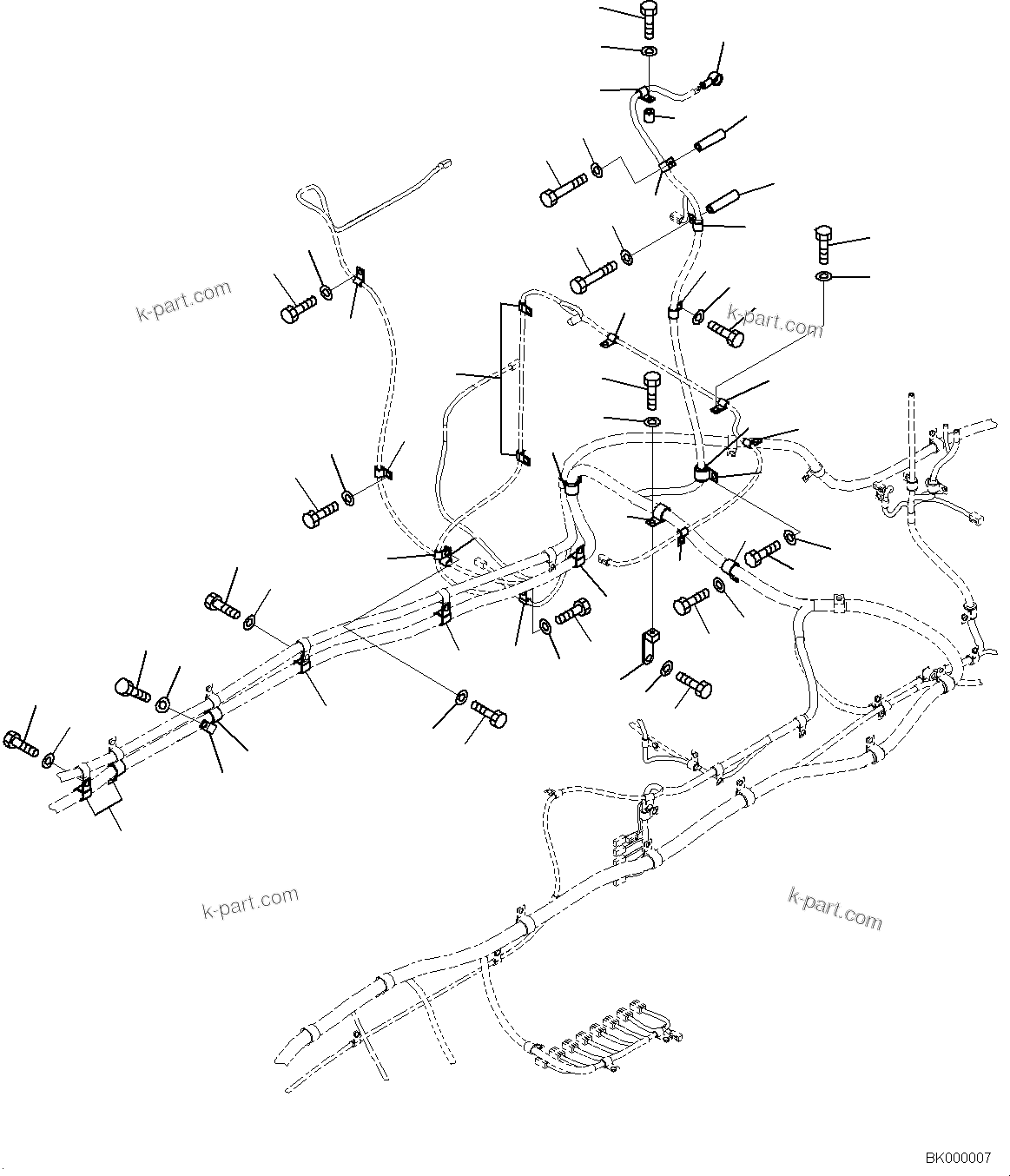 k-part.com

k-part.com

k-part.com

k-part.com

BK000007