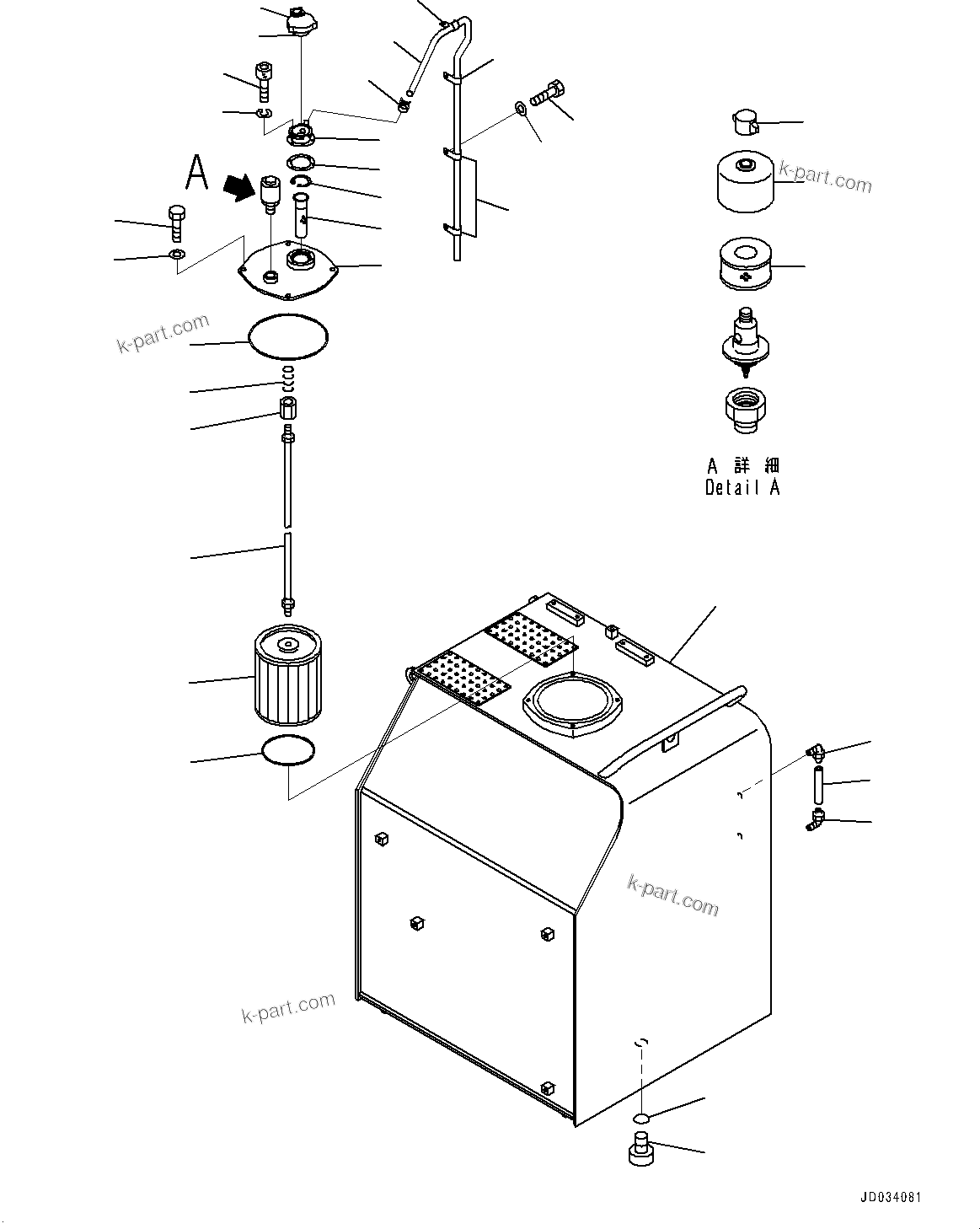 A

k-part.com

k-part.com

A 詳 細
Detail A

k-part.com

k-part.com

JD034081