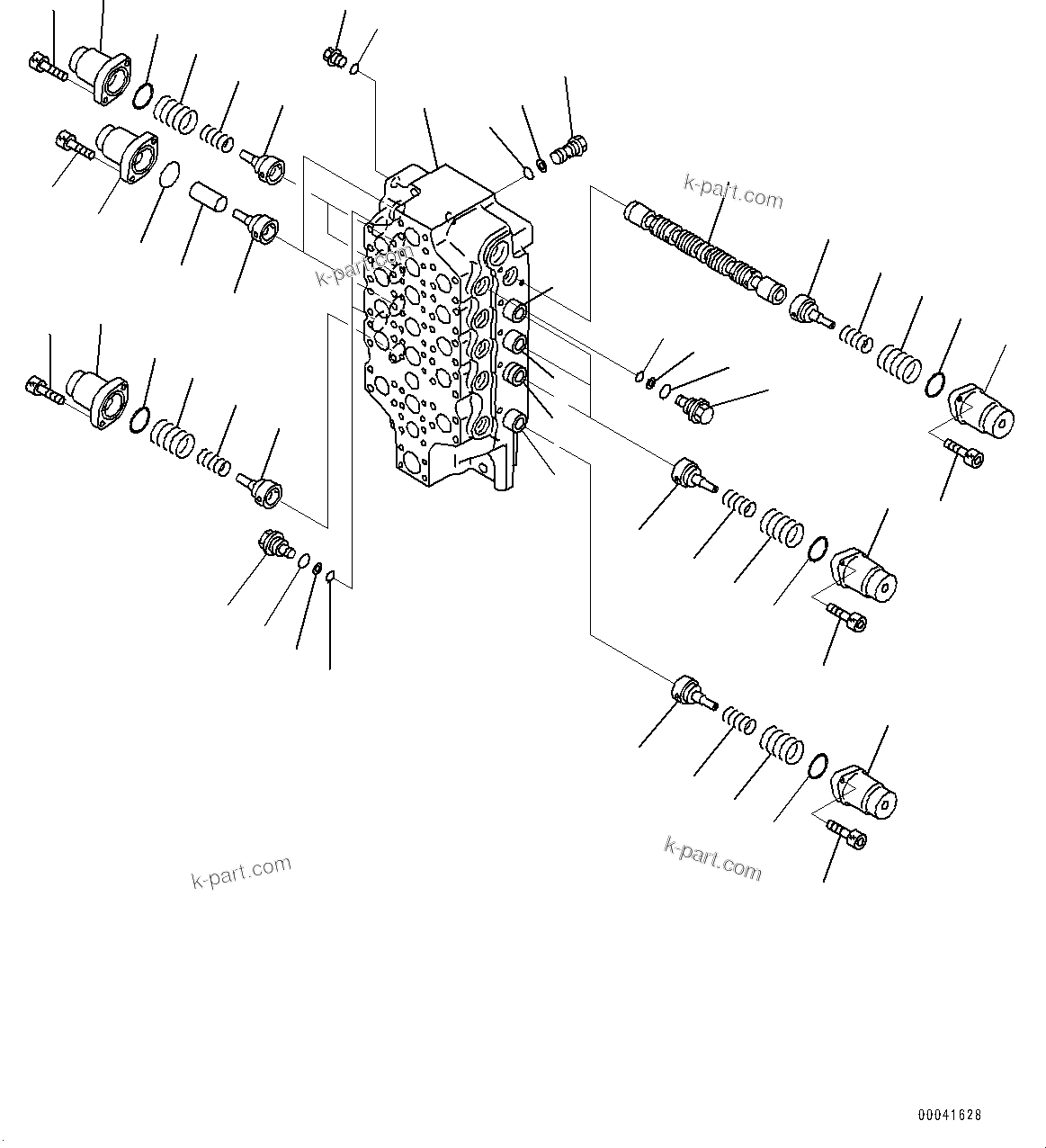 k-part.com

k-part.com

k-part.com

k-part.com

00041628